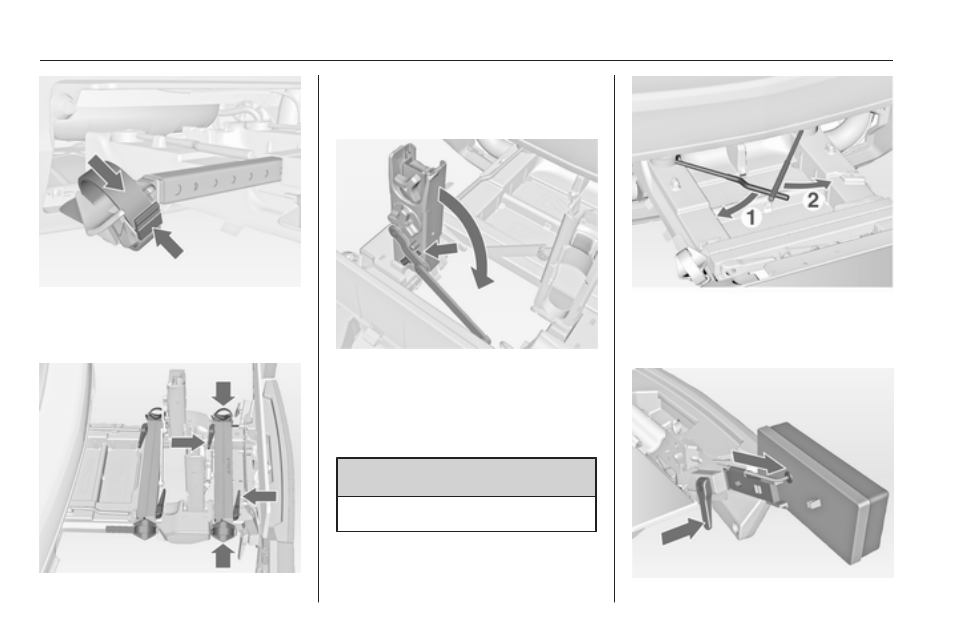 1

2