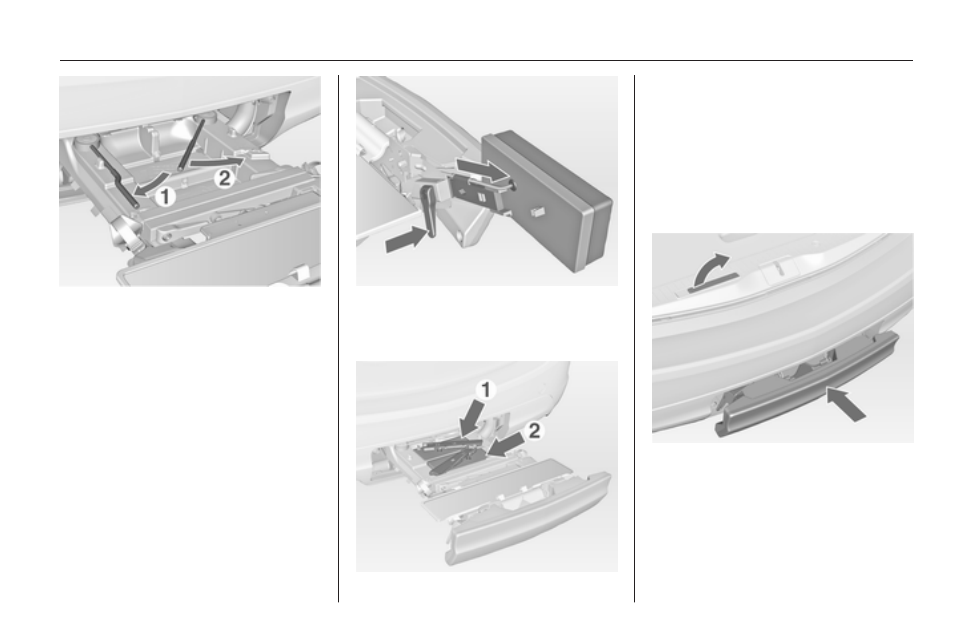 1
2

1
2