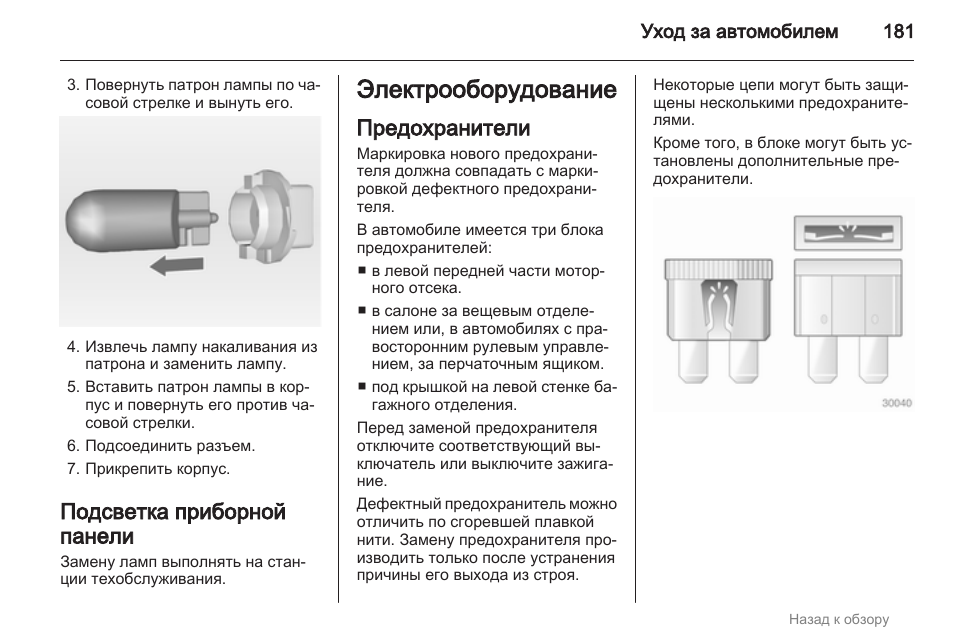 Уход за автомобилем 181

3. Повернуть патрон лампы по часовой стрелке и вынуть его.

4. Извлечь лампу накаливания из патрона и заменить лампу.
5. Вставить патрон лампы в корпус и повернуть его против часовой стрелки.
6. Подсоединить разъем.
7. Прикрепить корпус.

Подсветка приборной панели

Замену ламп выполнять на станции техобслуживания.

Электрооборудование

Предохранители

Маркировка нового предохранителя должна совпадать с маркировкой дефектного предохранителя.

В автомобиле имеется три блока предохранителей:

■ в левой передней части моторного отсека.
■ в салоне за вещевым отделением или, в автомобилях с правосторонним рулевым управлением, за перчаточным ящиком.
■ под крышкой на левой стенке багажного отделения.

Перед заменой предохранителя отключите соответствующий выключатель или выключите зажигание.

Дефектный предохранитель можно отличить по сгоревшей плавкой нити. Замену предохранителя производить только после устранения причины его выхода из строя.

Некоторые цепи могут быть защищены несколькими предохранителями.

Кроме того, в блоке могут быть установлены дополнительные предохранители.

30040

Назад к обзору