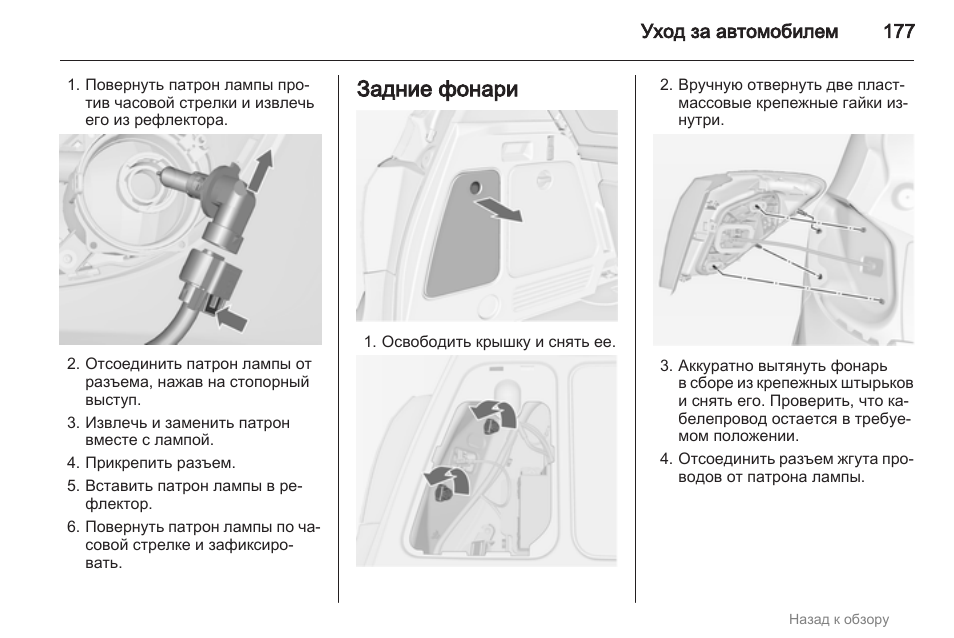 Уход за автомобилем 177

1. Повернуть патрон лампы против часовой стрелки и извлечь его из рефлектора.

2. Отсоединить патрон лампы от разъема, нажав на стопорный выступ.

3. Извлечь и заменить патрон вместе с лампой.

4. Прикрепить разъем.

5. Вставить патрон лампы в рефлектор.

6. Повернуть патрон лампы по часовой стрелке и зафиксировать.

Задние фонари

1. Освободить крышку и снять ее.

2. Вручную отвернуть две пластмассовые крепежные гайки изнутри.

3. Аккуратно вытянуть фонарь в сборе из крепежных штырьков и снять его. Проверить, что кабелепровод остается в требуемом положении.

4. Отсоединить разъем жгута проводов от патрона лампы.

Назад к обзору