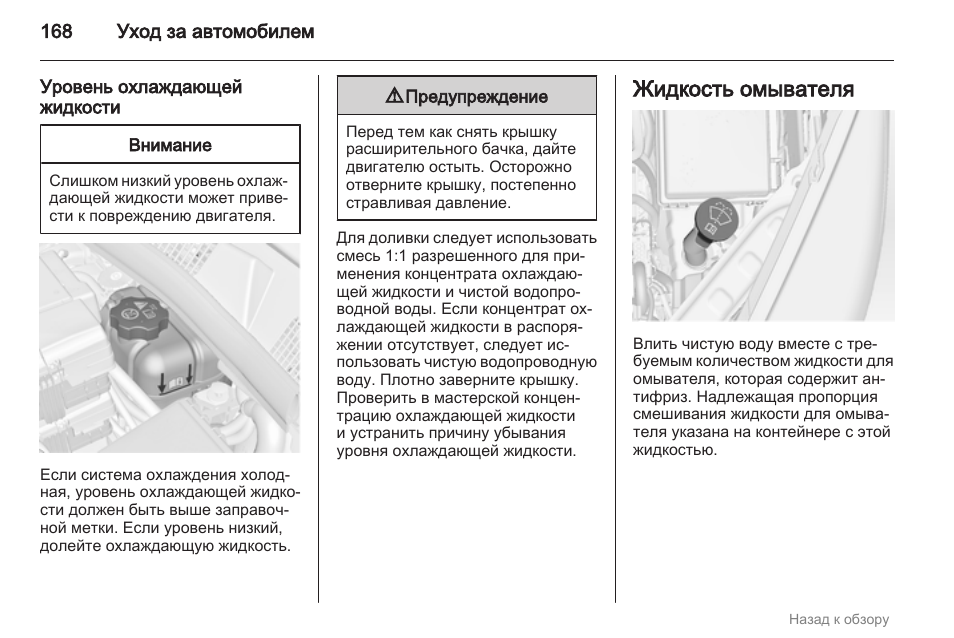 168 Уход за автомобилем

Уровень охлаждающей жидкости

Внимание

Слишком низкий уровень охлаждающей жидкости может привести к повреждению двигателя.

Если система охлаждения холодная, уровень охлаждающей жидкости должен быть выше заправочной метки. Если уровень низкий, долейте охлаждающую жидкость.

⚠ Предупреждение

Перед тем как снять крышку расширительного бачка, дайте двигателю остыть. Осторожно отверните крышку, постепенно стравливая давление.

Для доливки следует использовать смесь 1:1 разрешенного для применения концентрата охлаждающей жидкости и чистой водопроводной воды. Если концентрат охлаждающей жидкости в распоряжении отсутствует, следует использовать чистую водопроводную воду. Плотно заверните крышку. Проверить в мастерской концентрацию охлаждающей жидкости и устранить причину убывания уровня охлаждающей жидкости.

Жидкость омывателя

Влить чистую воду вместе с требуемым количеством жидкости для омывателя, которая содержит антифриз. Надлежащая пропорция смешивания жидкости для омывателя указана на контейнере с этой жидкостью.

Назад к обзору