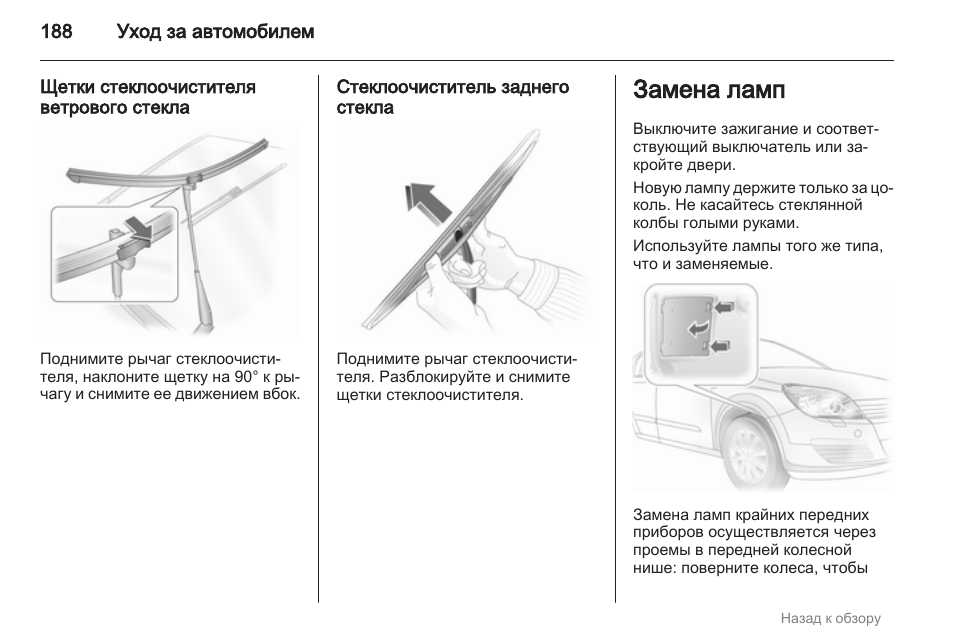 188 Уход за автомобилем

Щетки стеклоочистителя ветрового стекла

Поднимите рычаг стеклоочистителя, наклоните щетку на 90° к рычагу и снимите ее движением вбок.

Стеклоочиститель заднего стекла

Поднимите рычаг стеклоочистителя. Разблокируйте и снимите щетки стеклоочистителя.

Замена ламп

Выключите зажигание и соответствующий выключатель или закройте двери.

Новую лампу держите только за цоколь. Не касайтесь стеклянной колбы голыми руками.

Используйте лампы того же типа, что и заменяемые.

Замена ламп крайних передних приборов осуществляется через проемы в передней колесной нише: поверните колеса, чтобы

Назад к обзору