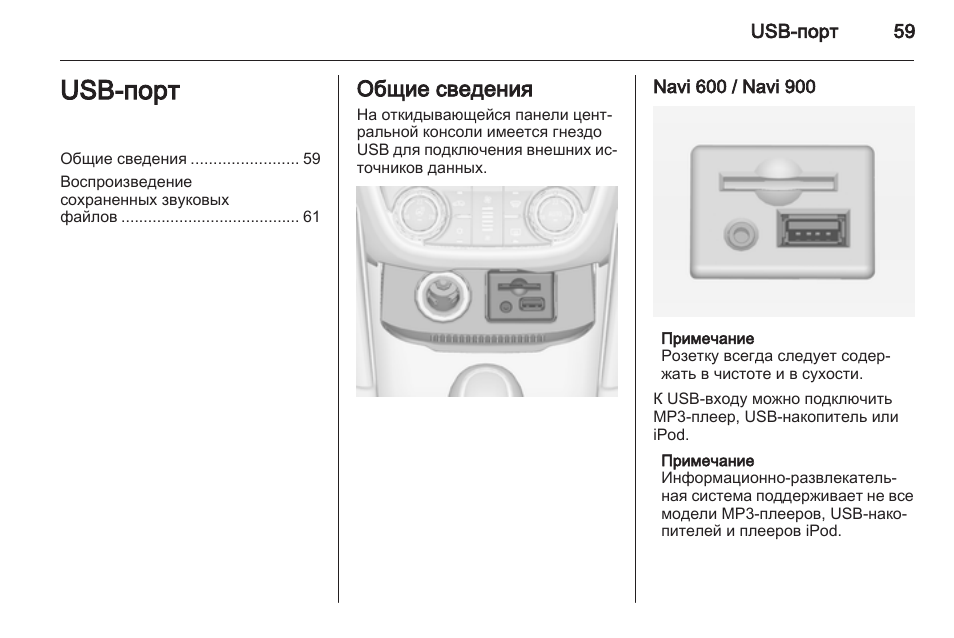 USB-порт 59

USB-порт

Общие сведения ........................ 59
Воспроизведение сохраненных звуковых файлов ........................................ 61

Общие сведения

На откидывающейся панели центральной консоли имеется гнездо USB для подключения внешних источников данных.

Navi 600 / Navi 900

Примечание
Розетку всегда следует содержать в чистоте и в сухости.

К USB-входу можно подключить MP3-плеер, USB-накопитель или iPod.

Примечание
Информационно-развлекательная система поддерживает не все модели MP3-плееров, USB-накопителей и плееров iPod.