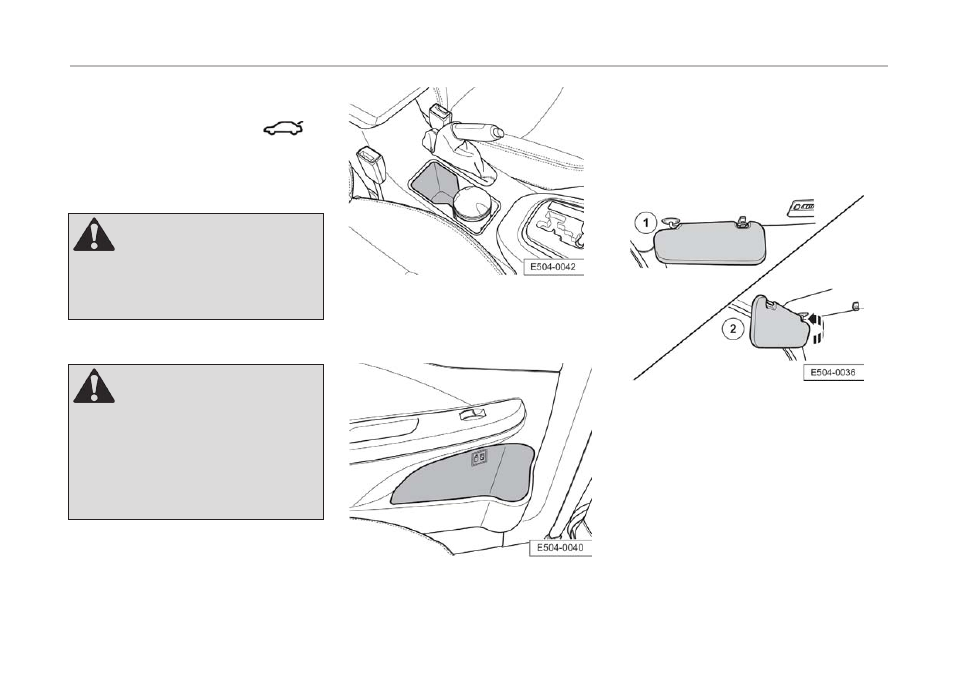 E504-0042

E504-0040

1

2

E504-0036