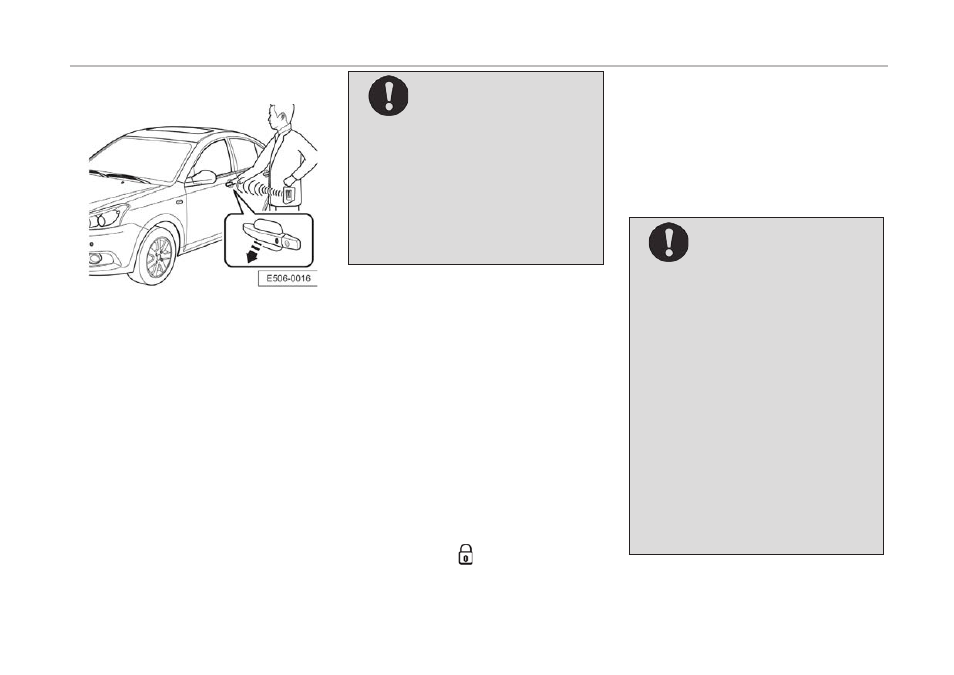 E506-0016