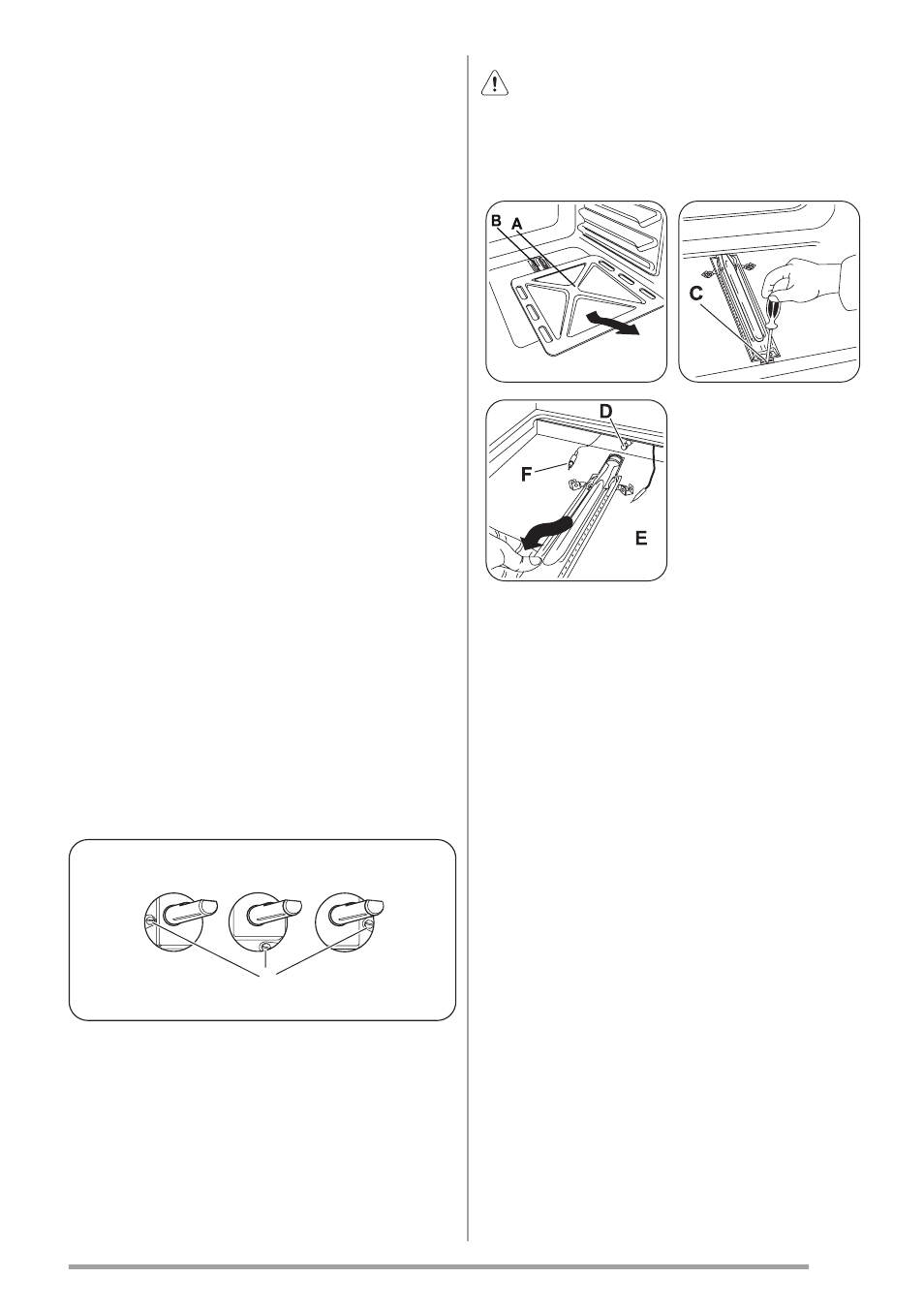 B A

C

D

F

E