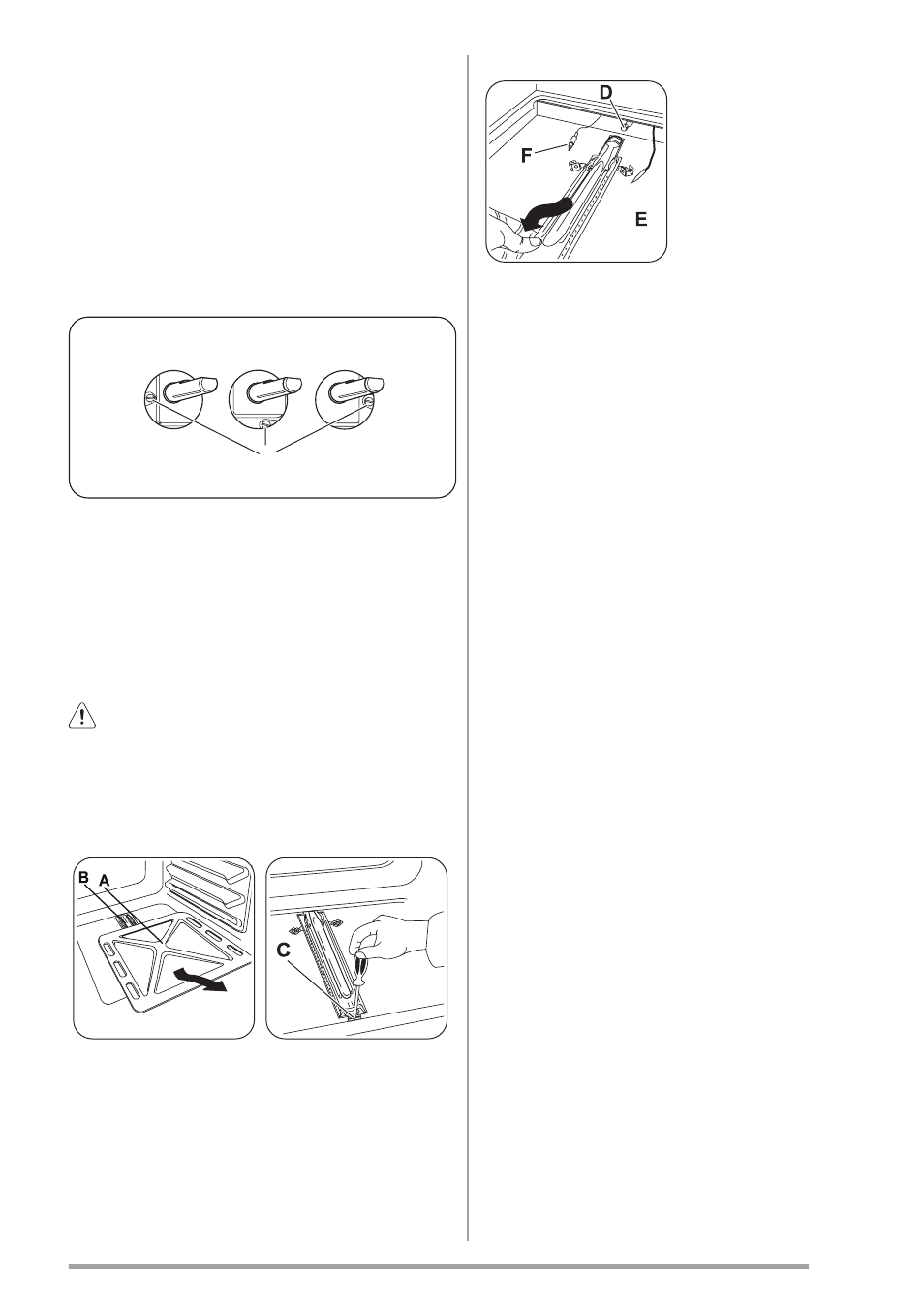 D

F

E

B A

C