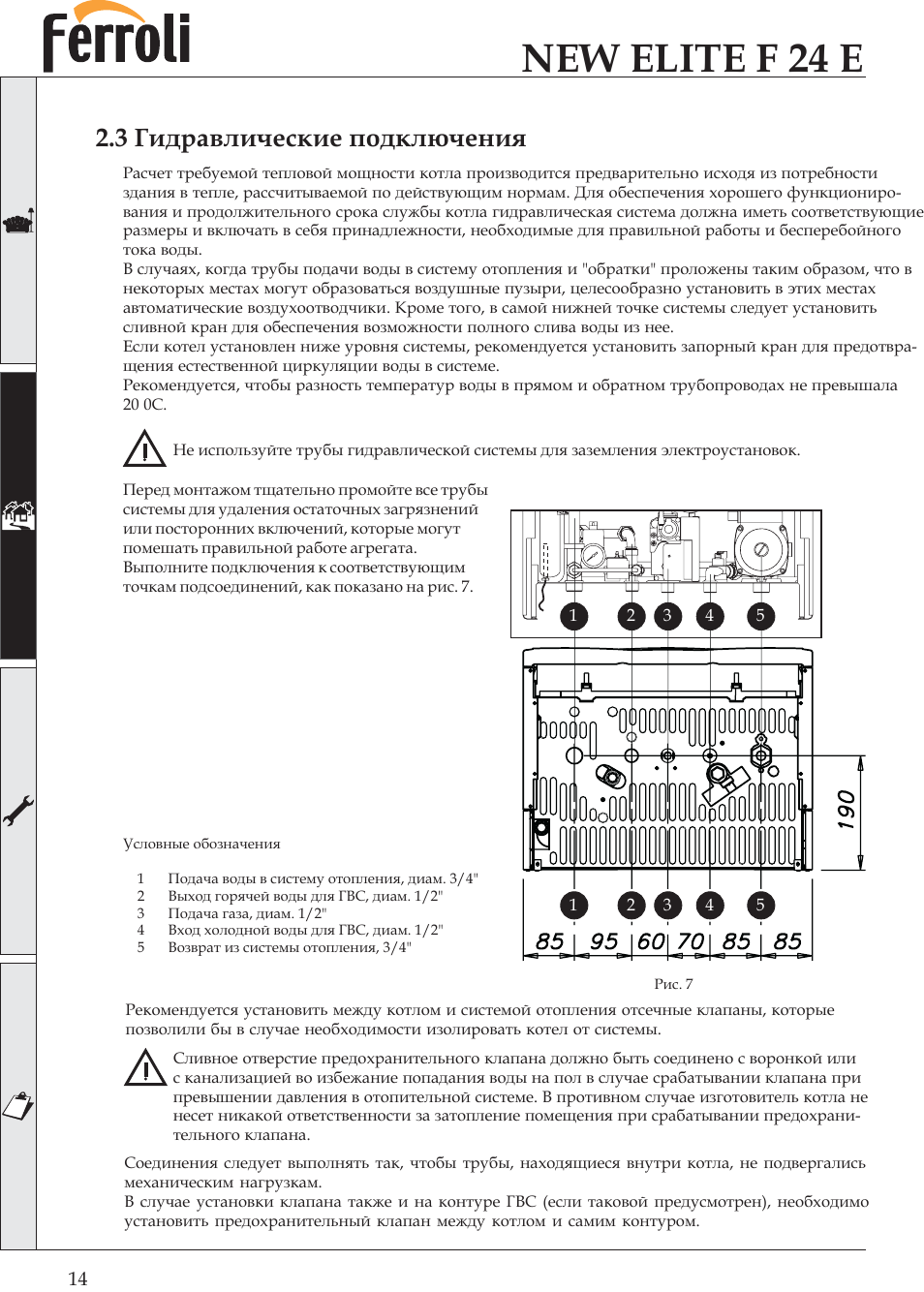 Ferroli

NEW ELITE F 24 E

2.3 Гидравлические подключения

Расчет требуемой тепловой мощности котла производится предварительно исходя из потребности здания в тепле, рассчитываемой по действующим нормам. Для обеспечения хорошего функционирования и продолжительного срока службы котла гидравлическая система должна иметь соответствующие размеры и включать в себя принадлежности, необходимые для правильной работы и бесперебойного тока воды.
В случаях, когда трубы подачи воды в систему отопления и "обратки" проложены таким образом, что в некоторых местах могут образоваться воздушные пузыри, целесообразно установить в этих местах автоматические воздухоотводчики. Кроме того, в самой нижней точке системы следует установить сливной кран для обеспечения возможности полного слива воды из нее.
Если котел установлен ниже уровня системы, рекомендуется установить запорный кран для предотвращения естественной циркуляции воды в системе.
Рекомендуется, чтобы разность температур воды в прямом и обратном трубопроводах не превышала 20 0С.

Не используйте трубы гидравлической системы для заземления электроустановок.

Перед монтажом тщательно промойте все трубы системы для удаления остаточных загрязнений или посторонних включений, которые могут помешать правильной работе агрегата.
Выполните подключения к соответствующим точкам подсоединений, как показано на рис. 7.

1 2 3 4 5

190

1 2 3 4 5

85 95 60 70 85 85

Условные обозначения

1 Подача воды в систему отопления, диам. 3/4"
2 Выход горячей воды для ГВС, диам. 1/2"
3 Подача газа, диам. 1/2"
4 Вход холодной воды для ГВС, диам. 1/2"
5 Возврат из системы отопления, 3/4"

Рис. 7

Рекомендуется установить между котлом и системой отопления отсечные клапаны, которые позволили бы в случае необходимости изолировать котел от системы.

Сливное отверстие предохранительного клапана должно быть соединено с воронкой или с канализацией во избежание попадания воды на пол в случае срабатывании клапана при превышении давления в отопительной системе. В противном случае изготовитель котла не несет никакой ответственности за затопление помещения при срабатывании предохранительного клапана.

Соединения следует выполнять так, чтобы трубы, находящиеся внутри котла, не подвергались механическим нагрузкам.
В случае установки клапана также и на контуре ГВС (если таковой предусмотрен), необходимо установить предохранительный клапан между котлом и самим контуром.

14