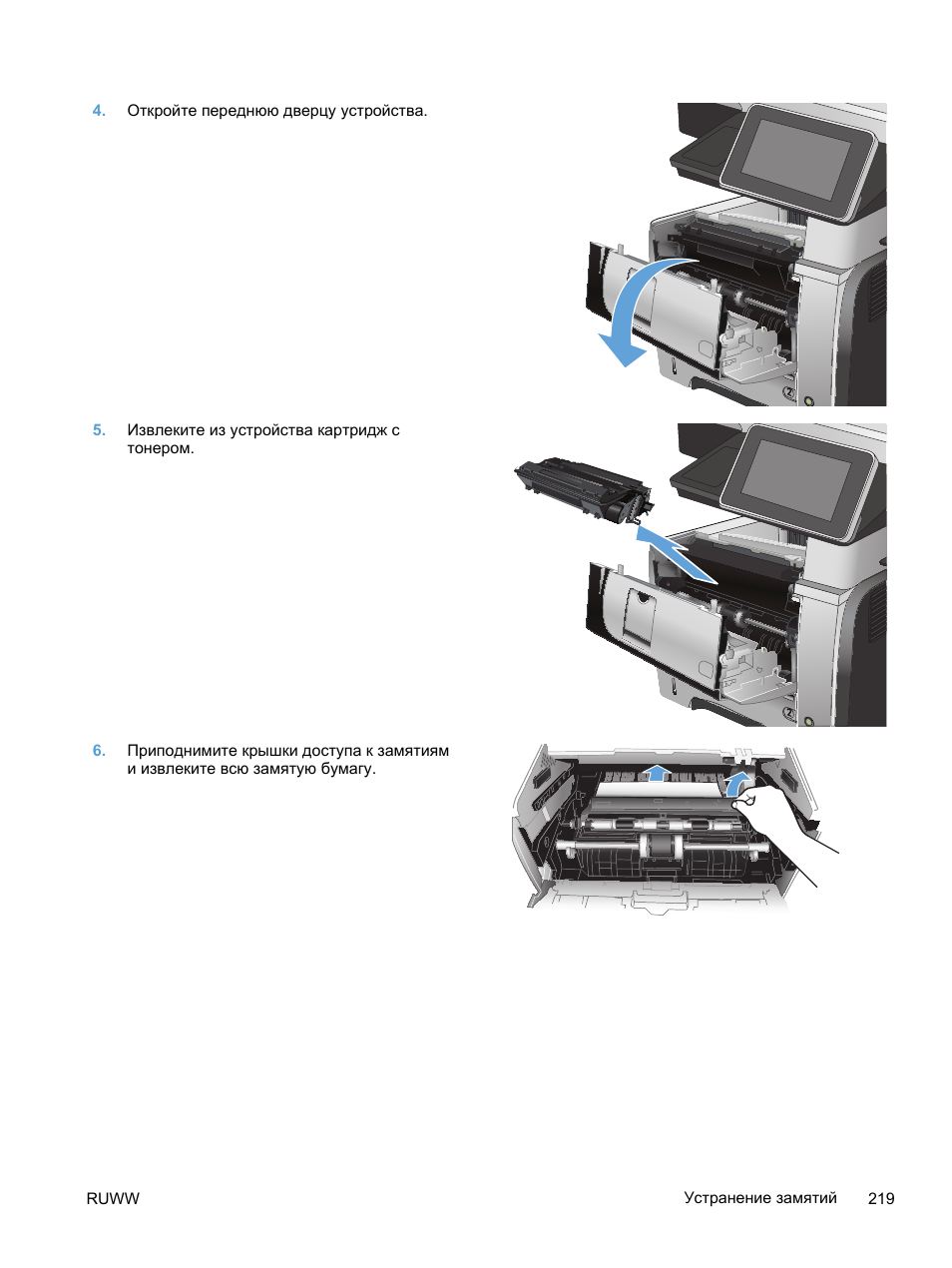 4. Откройте переднюю дверцу устройства.

5. Извлеките из устройства картридж с тонером.

6. Приподнимите крышки доступа к замятиям и извлеките всю замятую бумагу.

RUWW

Устранение замятий 219