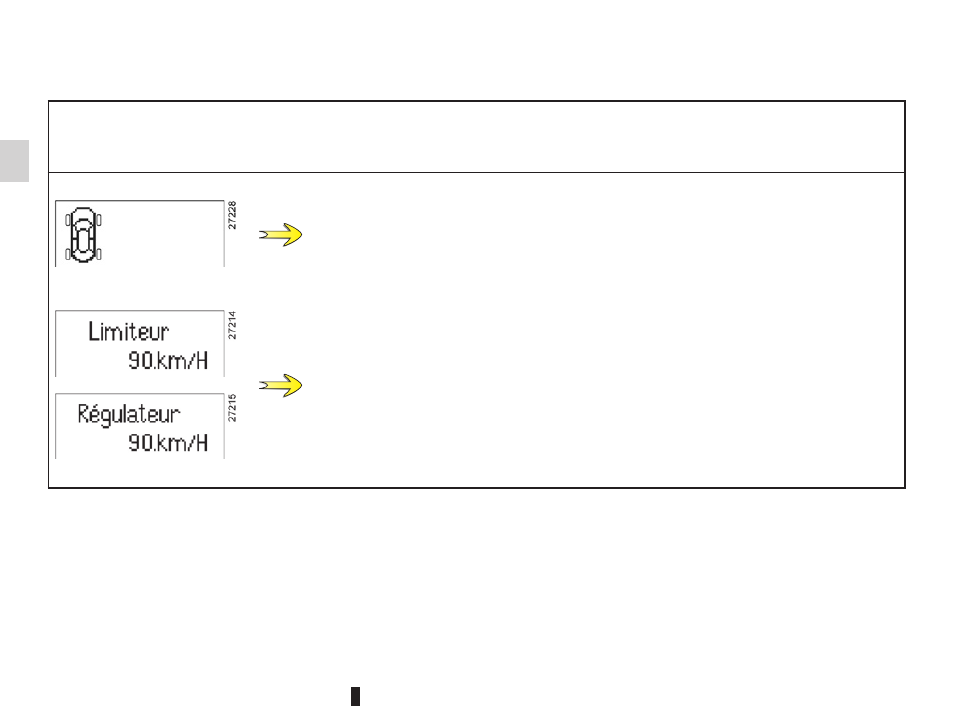 27228

Limiteur
90.km/H

27214

Régulateur
90.km/H

27215