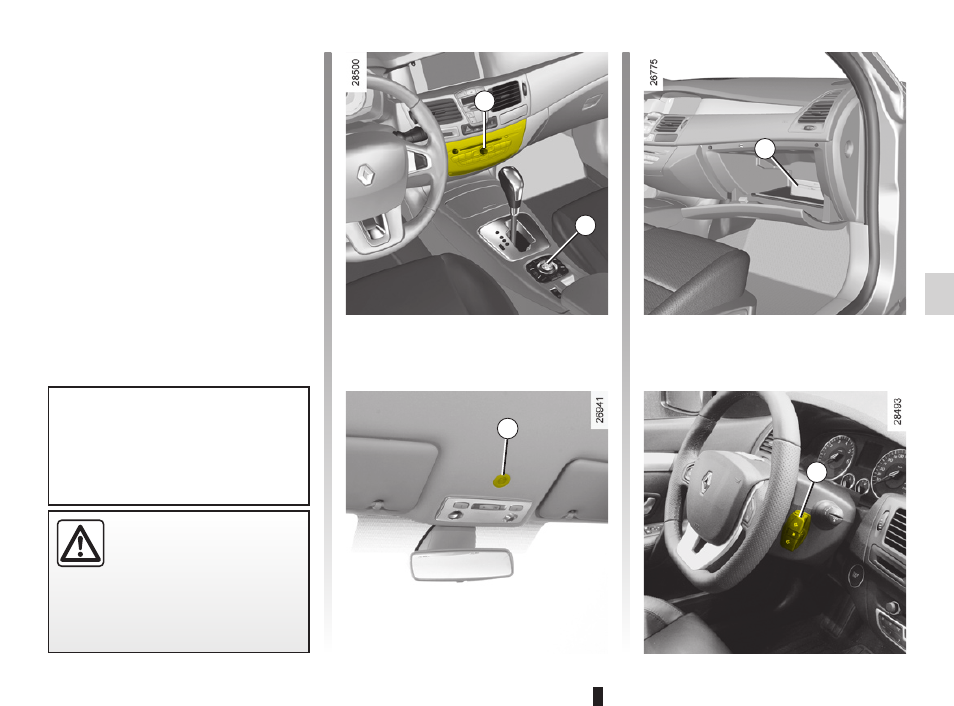 28500

26775

26941

28493