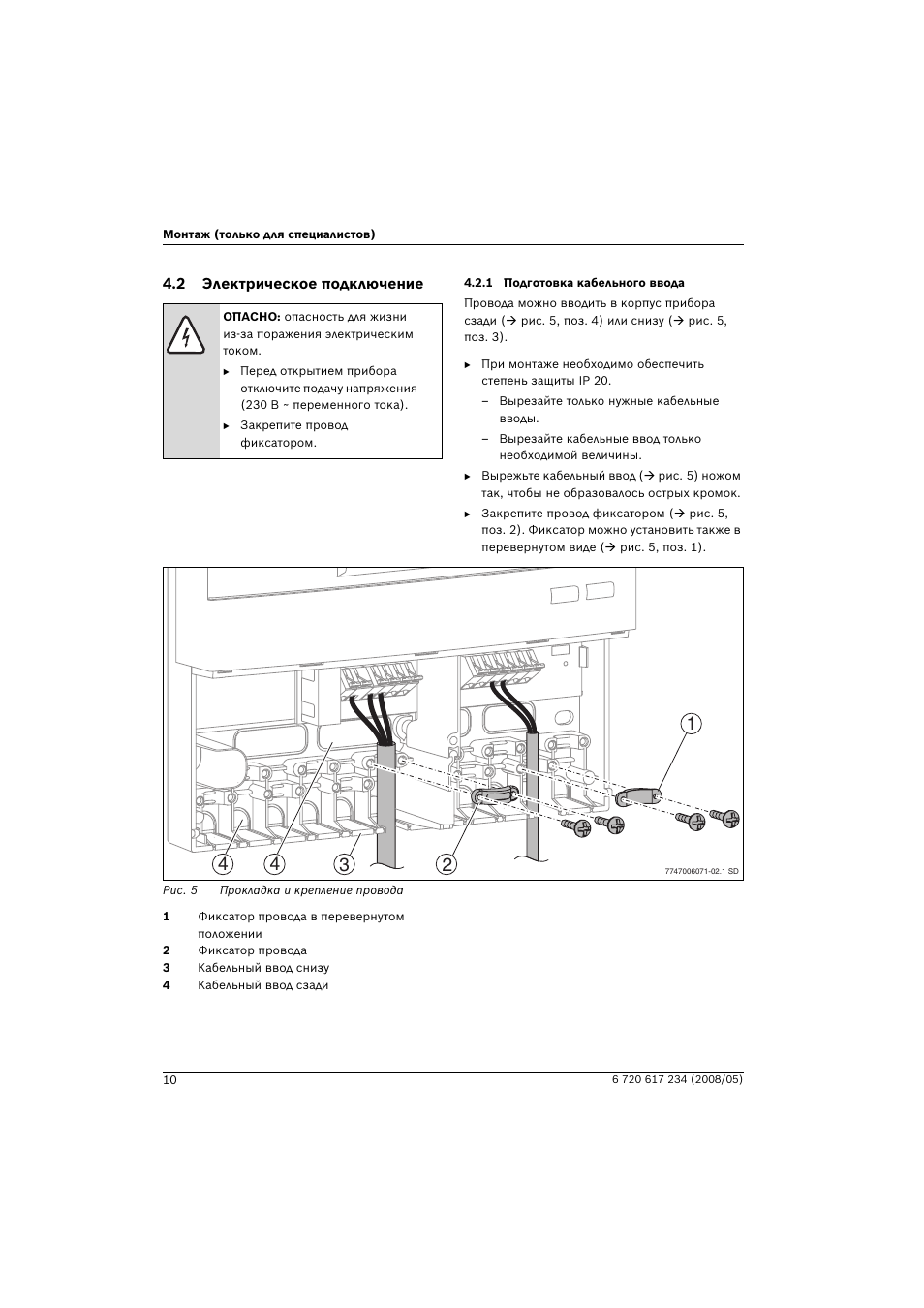 Монтаж (только для специалистов)

4.2 Электрическое подключение

ОПАСНО: опасность для жизни из-за поражения электрическим током.

▶ Перед открытием прибора отключите подачу напряжения (230 В ~ переменного тока).

▶ Закрепите провод фиксатором.

4.2.1 Подготовка кабельного ввода

Провода можно вводить в корпус прибора сзади (→ рис. 5, поз. 4) или снизу (→ рис. 5, поз. 3).

▶ При монтаже необходимо обеспечить степень защиты IP 20.

– Вырезайте только нужные кабельные вводы.

– Вырезайте кабельные ввод только необходимой величины.

▶ Вырежьте кабельный ввод (→ рис. 5) ножом так, чтобы не образовалось острых кромок.

▶ Закрепите провод фиксатором (→ рис. 5, поз. 2). Фиксатор можно установить также в перевернутом виде (→ рис. 5, поз. 1).

1

4 4 3 2

7747006071-02.1 SD

Рис. 5 Прокладка и крепление провода

1 Фиксатор провода в перевернутом положении
2 Фиксатор провода
3 Кабельный ввод снизу
4 Кабельный ввод сзади

10

6 720 617 234 (2008/05)