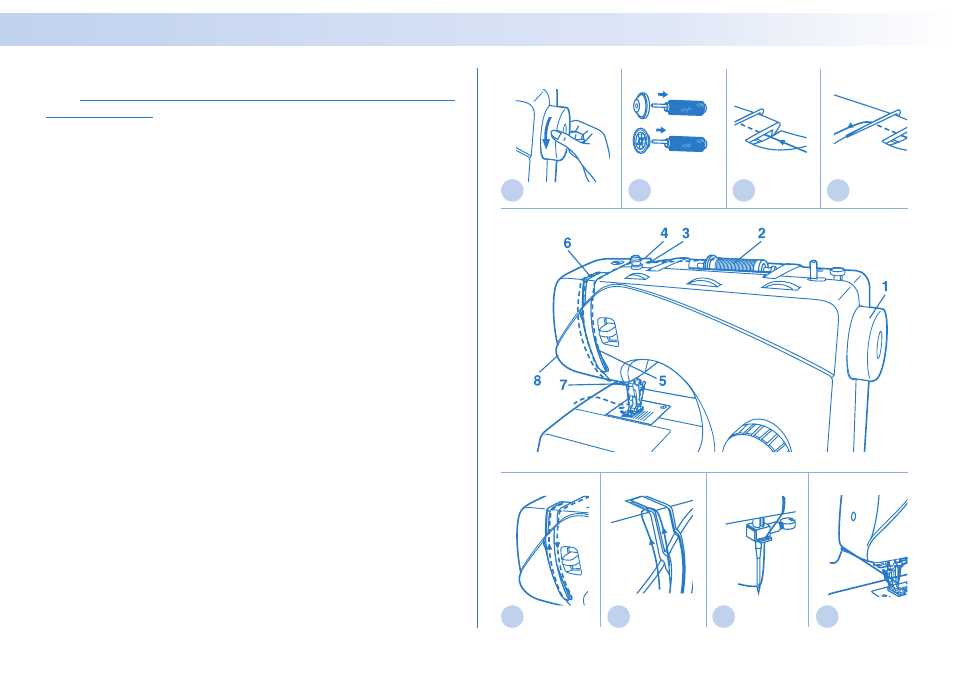 6
4
3
2
1
8
7
5