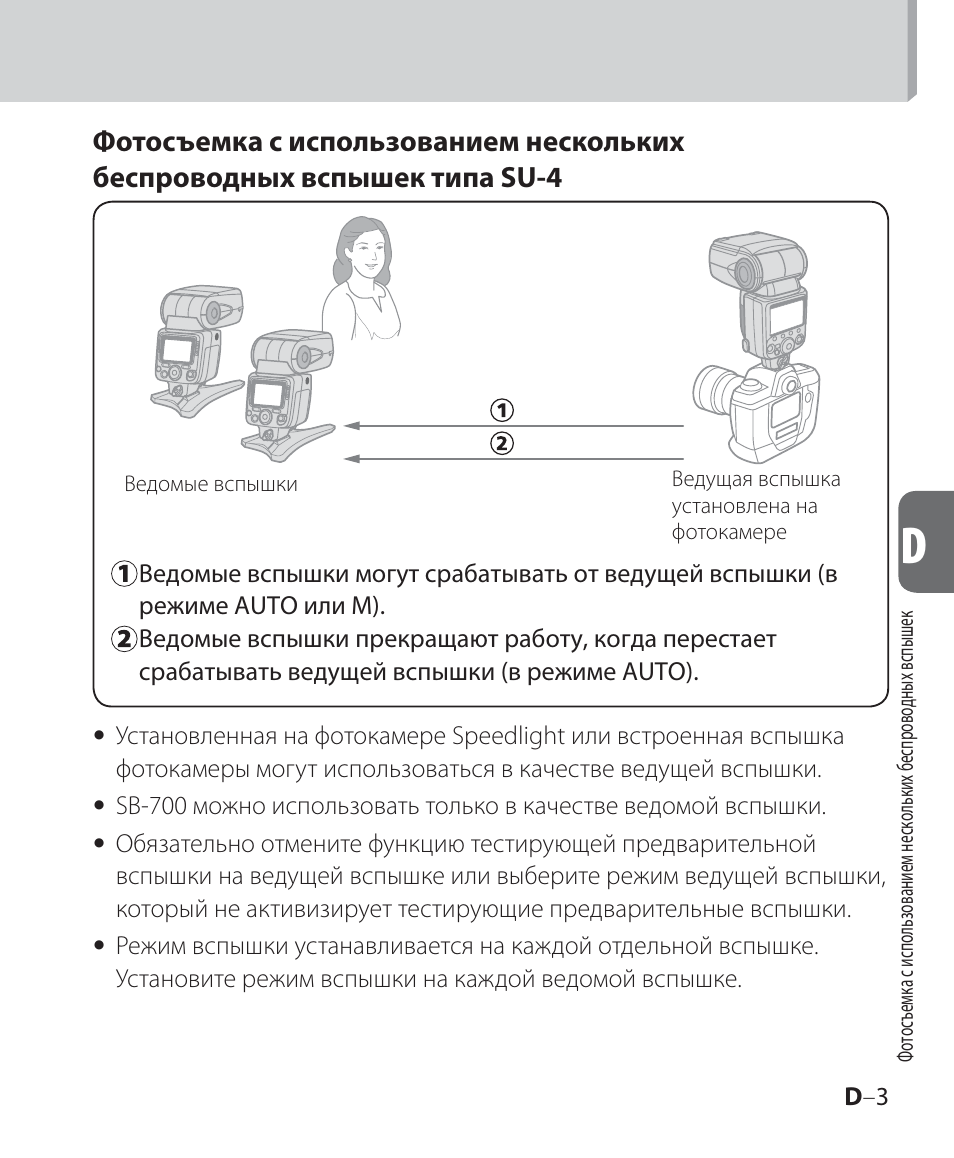 Фотосъемка с использованием нескольких беспроводных вспышек типа SU-4

①

②

Ведомые вспышки

Ведущая вспышка установлена на фотокамере

① Ведомые вспышки могут срабатывать от ведущей вспышки (в режиме AUTO или M).

② Ведомые вспышки прекращают работу, когда перестает срабатывать ведущей вспышки (в режиме AUTO).

• Установленная на фотокамере Speedlight или встроенная вспышка фотокамеры могут использоваться в качестве ведущей вспышки.

• SB-700 можно использовать только в качестве ведомой вспышки.

• Обязательно отмените функцию тестирующей предварительной вспышки на ведущей вспышке или выберите режим ведущей вспышки, который не активизирует тестирующие предварительные вспышки.

• Режим вспышки устанавливается на каждой отдельной вспышке. Установите режим вспышки на каждой ведомой вспышке.

D

Фотосъемка с использованием нескольких беспроводных вспышек

D–3