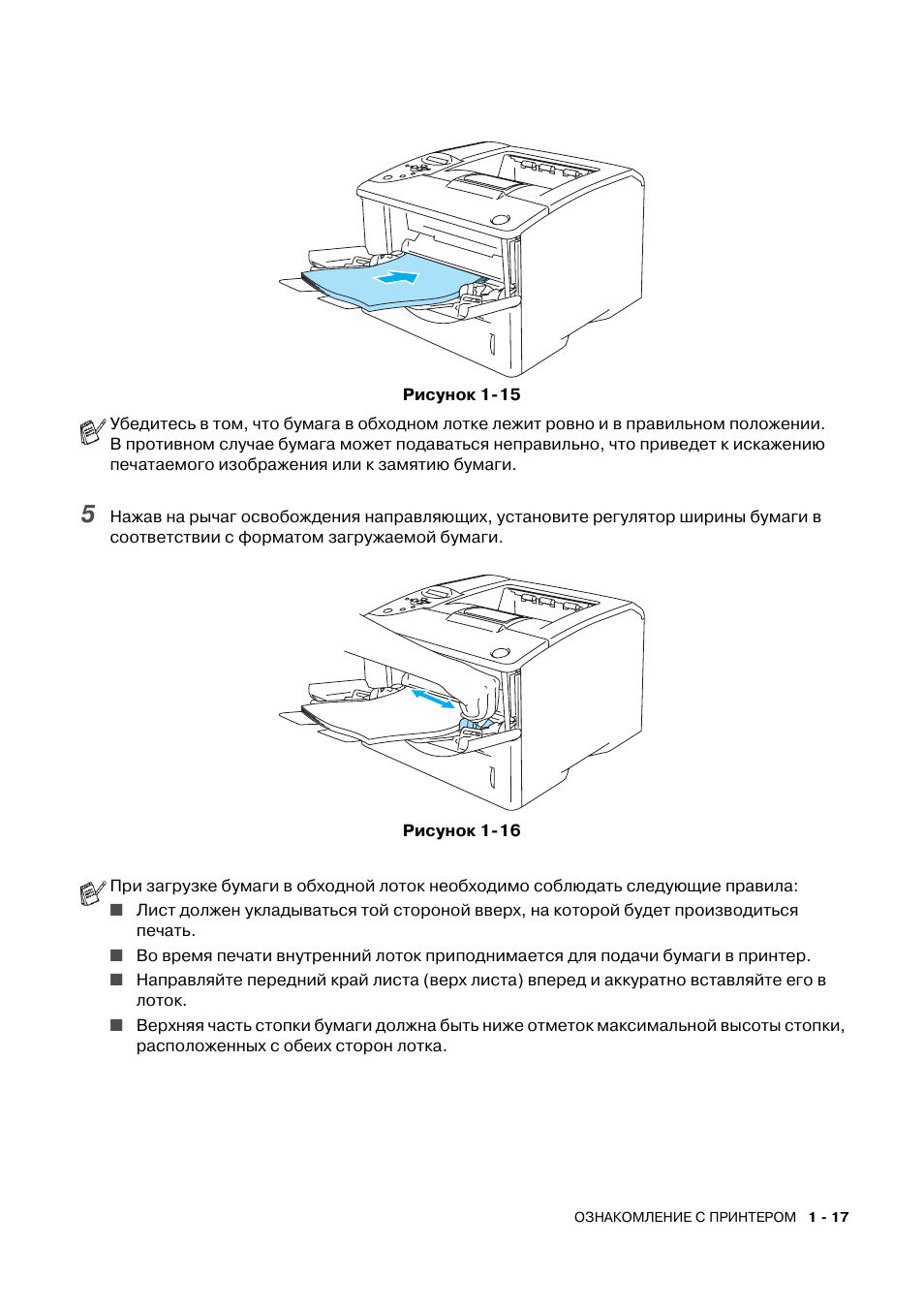 Рисунок 1-15

Убедитесь в том, что бумага в обходном лотке лежит ровно и в правильном положении. В противном случае бумага может подаваться неправильно, что приведет к искажению печатаемого изображения или к замятию бумаги.

5 Нажав на рычаг освобождения направляющих, установите регулятор ширины бумаги в соответствии с форматом загружаемой бумаги.

Рисунок 1-16

При загрузке бумаги в обходной лоток необходимо соблюдать следующие правила:
■ Лист должен укладываться той стороной вверх, на которой будет производиться печать.
■ Во время печати внутренний лоток приподнимается для подачи бумаги в принтер.
■ Направляйте передний край листа (верх листа) вперед и аккуратно вставляйте его в лоток.
■ Верхняя часть стопки бумаги должна быть ниже отметок максимальной высоты стопки, расположенных с обеих сторон лотка.

ОЗНАКОМЛЕНИЕ С ПРИНТЕРОМ 1 - 17