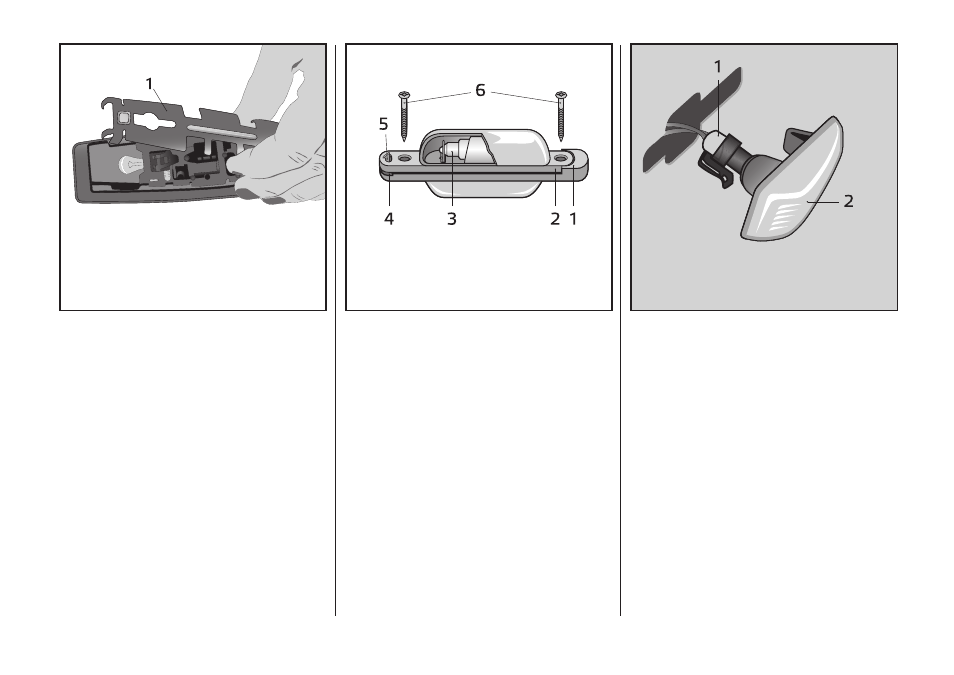 1

6
5
4 3 2 1

1
2