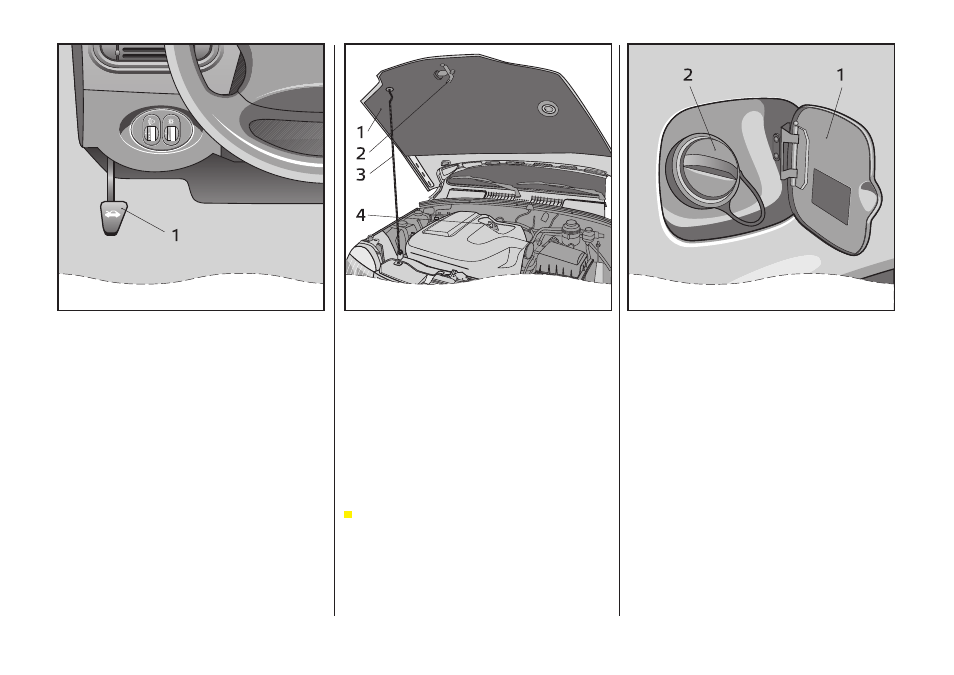 1

1
2
3
4

2
1