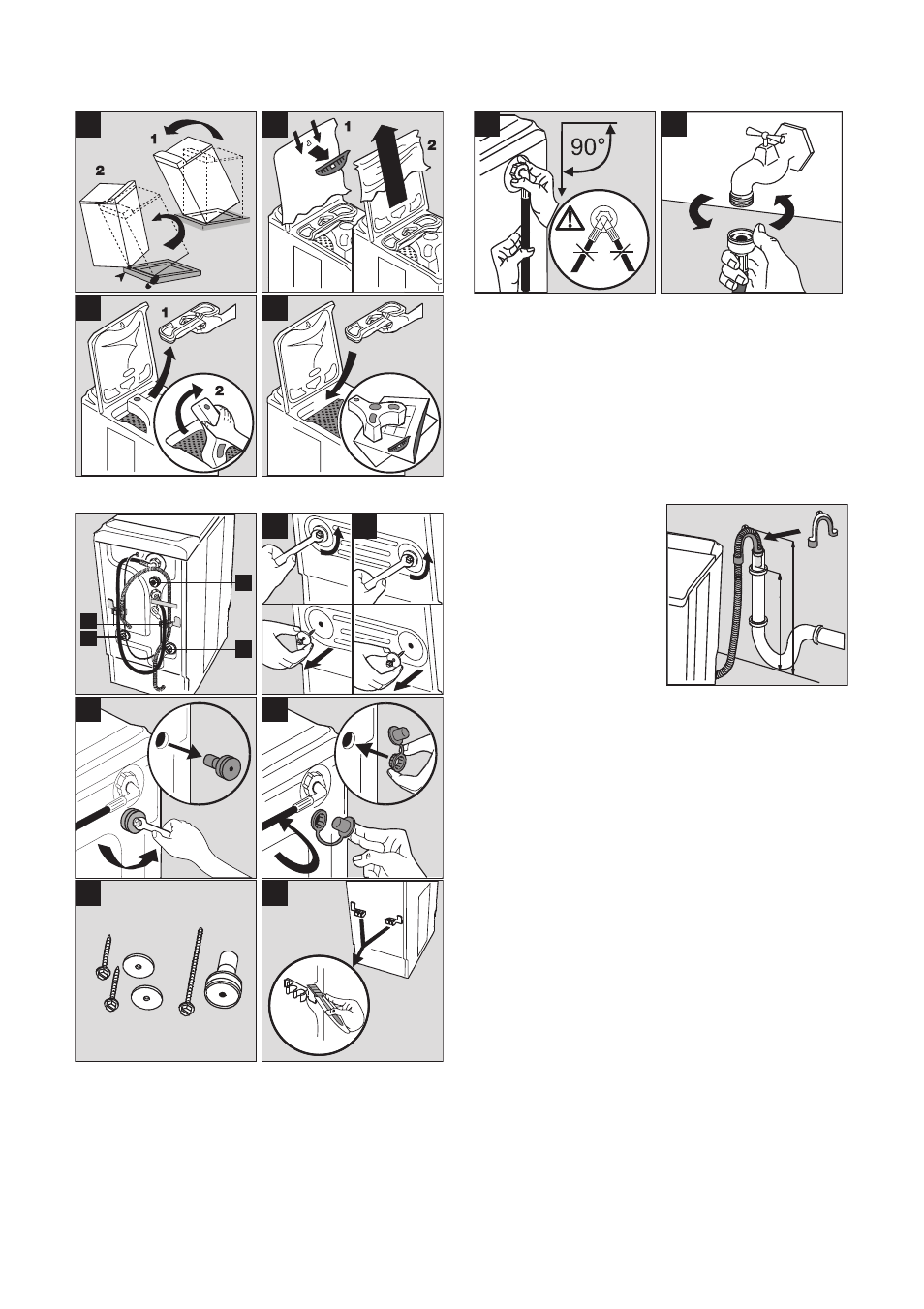 1
2
1
2
1
2
90°