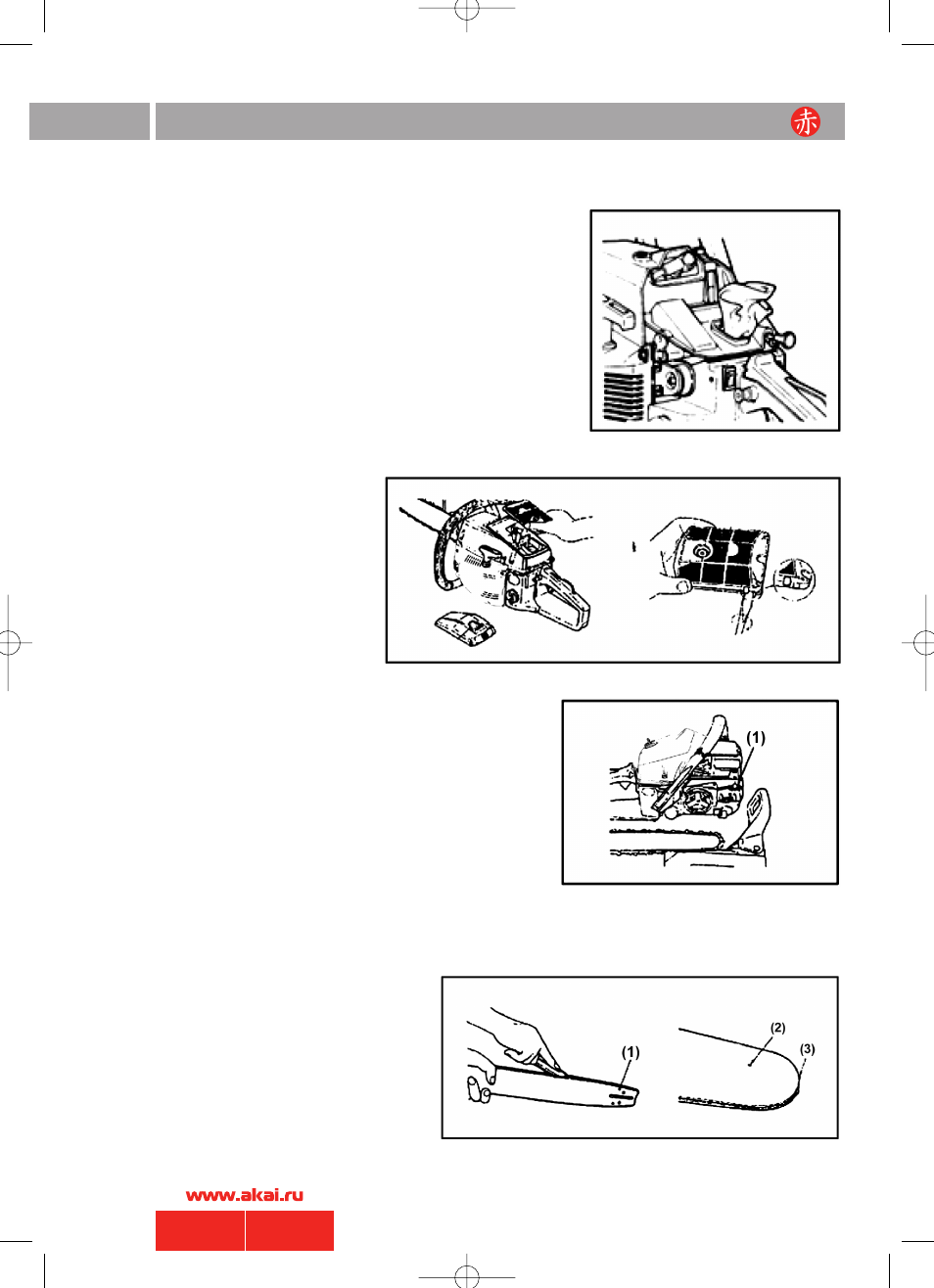 赤

(1)

(1)

(2)

(3)

www.akai.ru