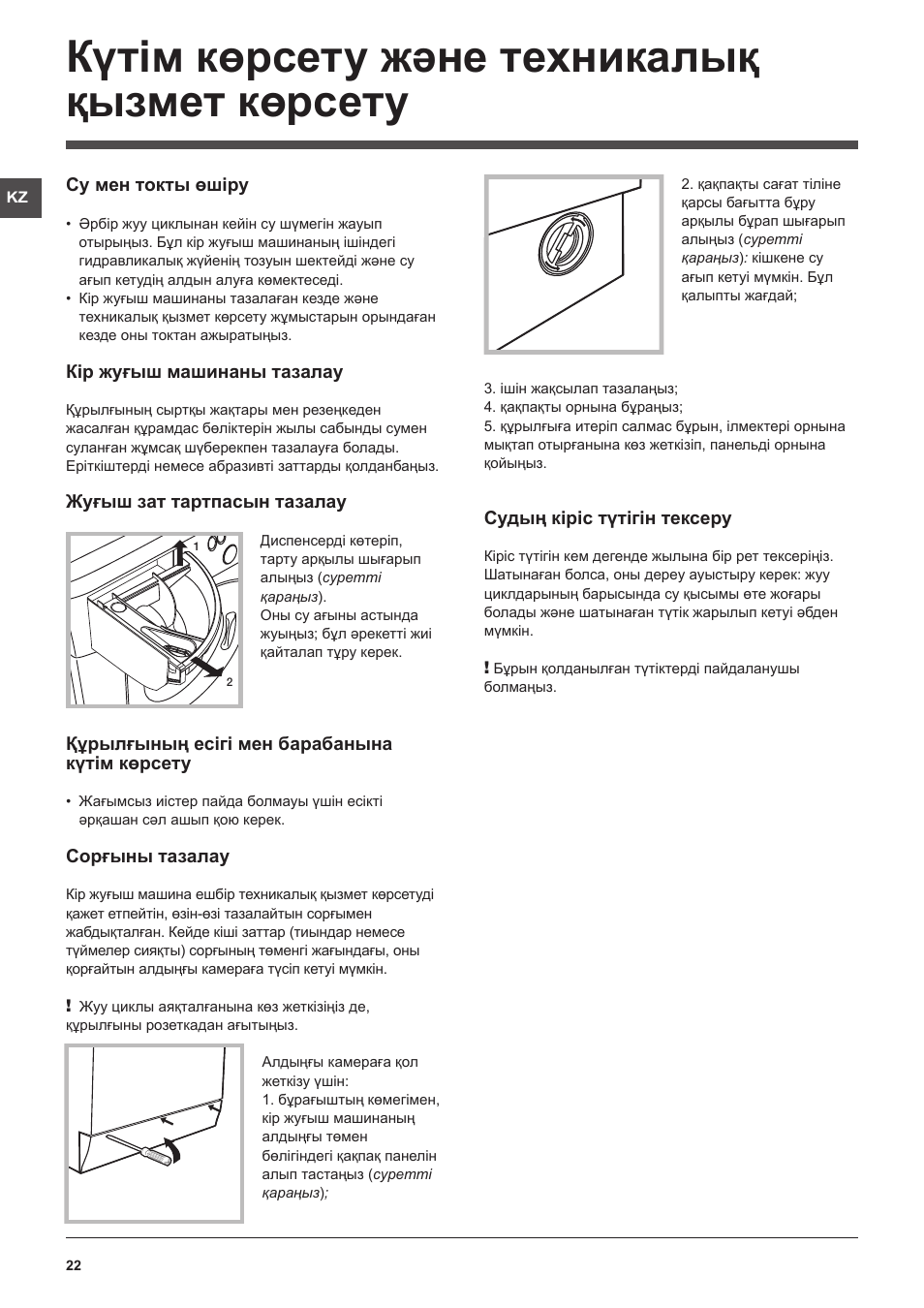 Күтім көрсету және техникалық қызмет көрсету

KZ

Су мен токты өшіру

• Әрбір жуу циклынан кейін су шүмегін жауып отырыңыз. Бұл кір жуғыш машинаның ішіндегі гидравликалық жүйенің тозуын шектейді және су ағып кетудің алдын алуға көмектеседі.
• Кір жуғыш машинаны тазалаған кезде және техникалық қызмет көрсету жұмыстарын орындаған кезде оны токтан ажыратыңыз.

Кір жуғыш машинаны тазалау

Құрылғының сыртқы жақтары мен резеңкеден жасалған құрамдас бөліктерін жылы сабынды сумен суланған жұмсақ шүберекпен тазалауға болады. Еріткіштерді немесе абразивті заттарды қолданбаңыз.

Жуғыш зат тартпасын тазалау

1

2

Диспенсерді көтеріп, тарту арқылы шығарып алыңыз (суретті қараңыз).
Оны су ағыны астында жуыңыз; бұл әрекетті жиі қайталап тұру керек.

Құрылғының есігі мен барабанына күтім көрсету

• Жағымсыз иістер пайда болмауы үшін есікті әрқашан сәл ашып қою керек.

Сорғыны тазалау

Кір жуғыш машина ешбір техникалық қызмет көрсетуді қажет етпейтін, өзін-өзі тазалайтын сорғымен жабдықталған. Кейде кіші заттар (тиындар немесе түймелер сияқты) сорғының төменгі жағындағы, оны қорғайтын алдыңғы камераға түсіп кетуі мүмкін.

! Жуу циклы аяқталғанына көз жеткізіңіз де, құрылғыны розеткадан ағытыңыз.

Алдыңғы камераға қол жеткізу үшін:
1. бұрағыштың көмегімен, кір жуғыш машинаның алдыңғы төмен бөлігіндегі қақпақ панелін алып тастаңыз (суретті қараңыз);

2. қақпақты сағат тіліне қарсы бағытта бұру арқылы бұрап шығарып алыңыз (суретті қараңыз): кішкене су ағып кетуі мүмкін. Бұл қалыпты жағдай;

3. ішін жақсылап тазалаңыз;
4. қақпақты орнына бұраңыз;
5. құрылғыға итеріп салмас бұрын, ілмектері орнына мықтап отырғанына көз жеткізіп, панельді орнына қойыңыз.

Судың кіріс түтігін тексеру

Кіріс түтігін кем дегенде жылына бір рет тексеріңіз. Шатынаған болса, оны дереу ауыстыру керек: жуу циклдарының барысында су қысымы өте жоғары болады және шатынаған түтік жарылып кетуі әбден мүмкін.

! Бұрын қолданылған түтіктерді пайдаланушы болмаңыз.

22