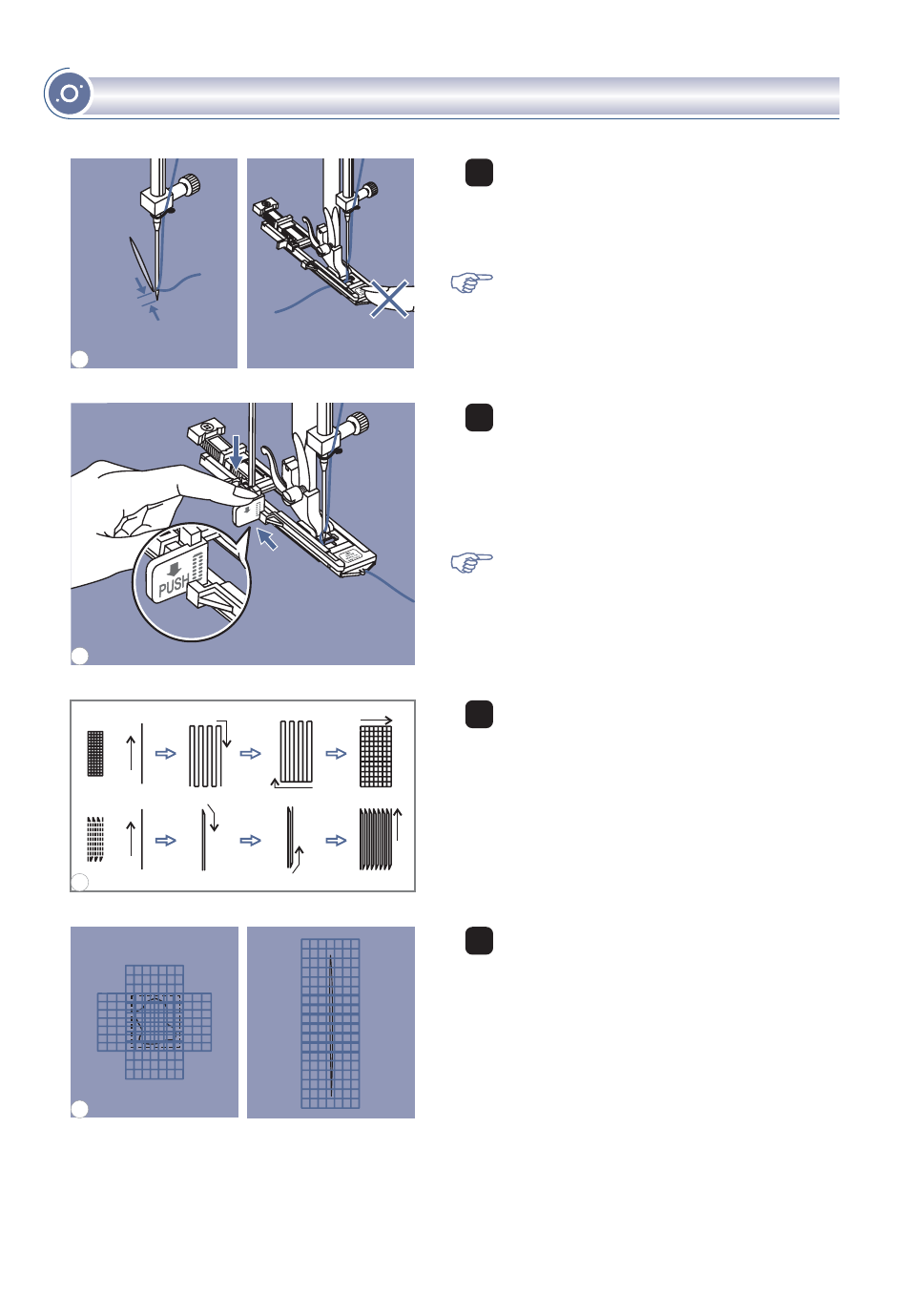 PUSH