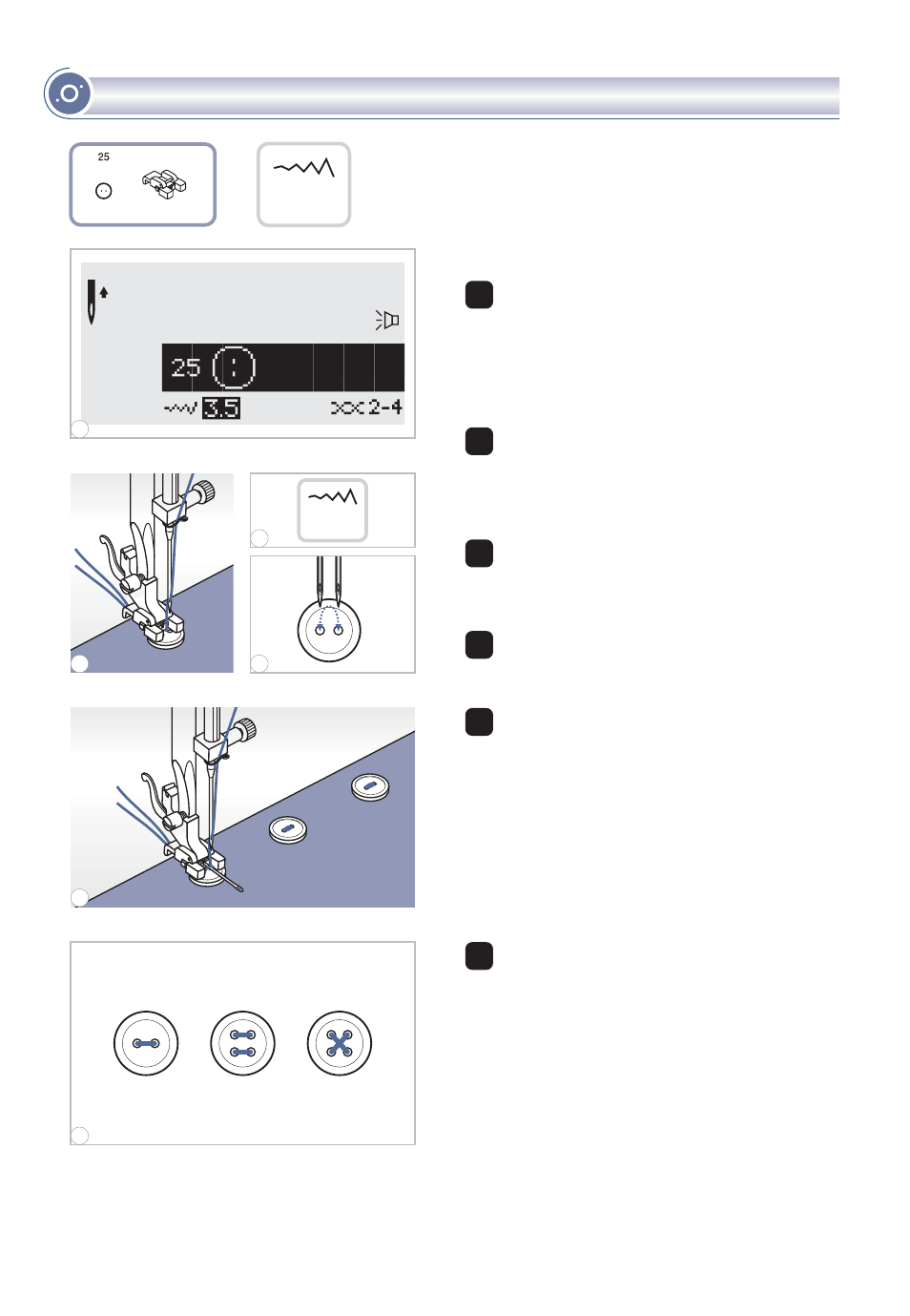 25

25

3.5

2-4