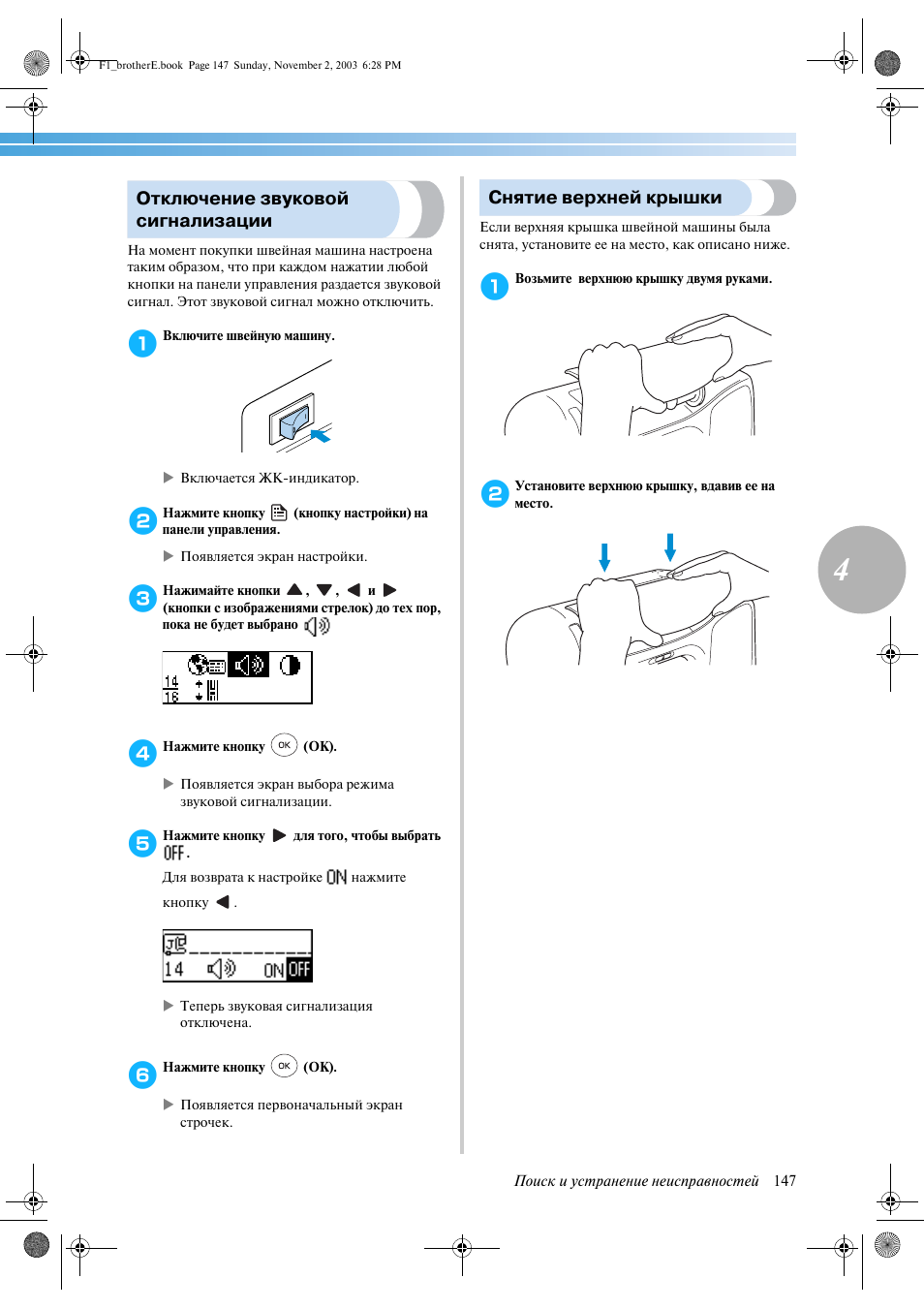 F1_brotherE.book Page 147 Sunday, November 2, 2003 6:28 PM

Отключение звуковой сигнализации

На момент покупки швейная машина настроена таким образом, что при каждом нажатии любой кнопки на панели управления раздается звуковой сигнал. Этот звуковой сигнал можно отключить.

1 Включите швейную машину.

▶ Включается ЖК-индикатор.

2 Нажмите кнопку (кнопку настройки) на панели управления.

▶ Появляется экран настройки.

3 Нажимайте кнопки ▲, ▼, ◀ и ▶ (кнопки с изображениями стрелок) до тех пор, пока не будет выбрано

14
16

4 Нажмите кнопку OK (OK).

▶ Появляется экран выбора режима звуковой сигнализации.

5 Нажмите кнопку ▶ для того, чтобы выбрать OFF.

Для возврата к настройке ON нажмите кнопку ◀.

14 ON OFF

▶ Теперь звуковая сигнализация отключена.

6 Нажмите кнопку OK (OK).

▶ Появляется первоначальный экран строчек.

Снятие верхней крышки

Если верхняя крышка швейной машины была снята, установите ее на место, как описано ниже.

1 Возьмите верхнюю крышку двумя руками.

2 Установите верхнюю крышку, вдавив ее на место.

4

Поиск и устранение неисправностей 147