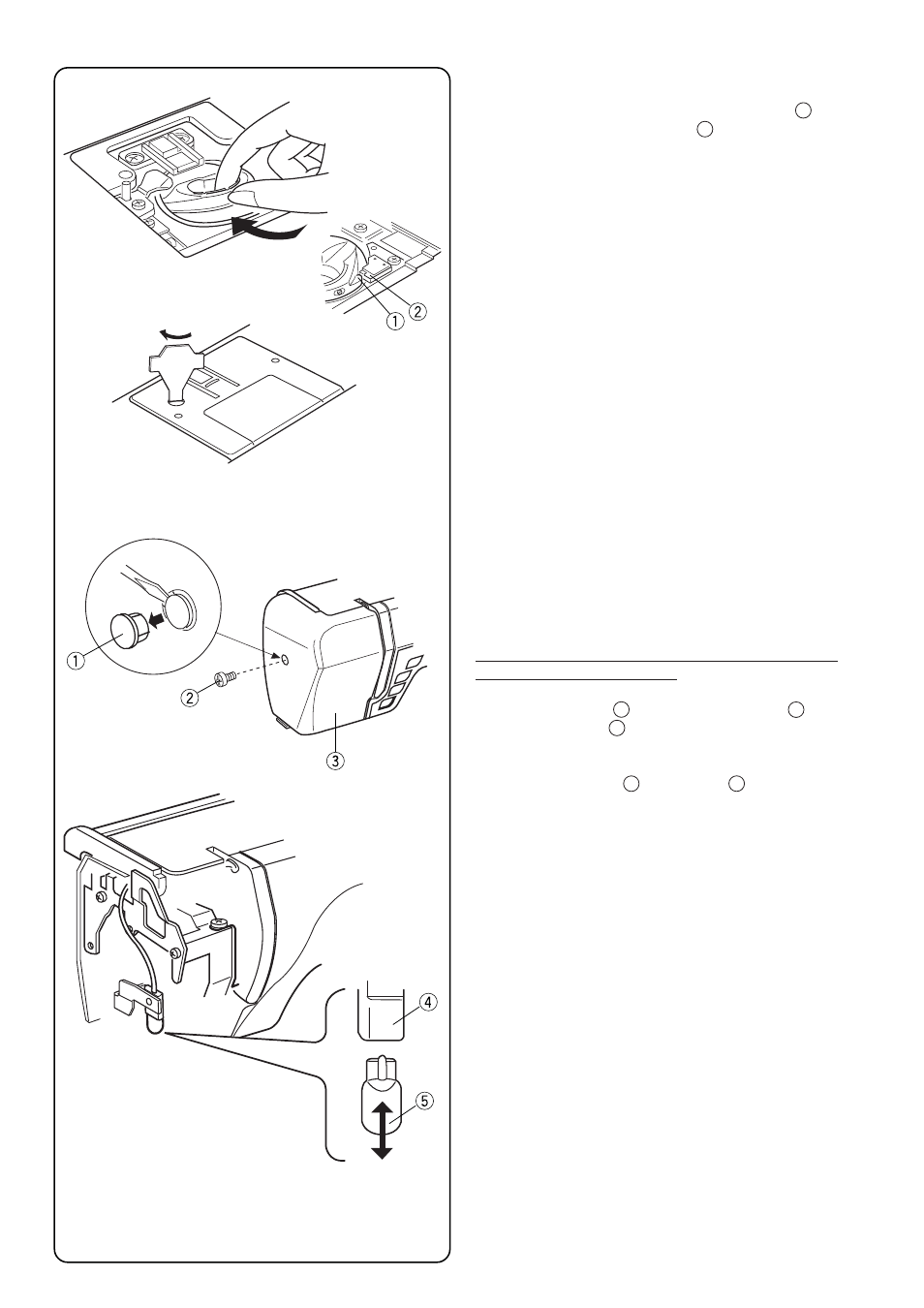 ①
②

①

②

③

④

⑤