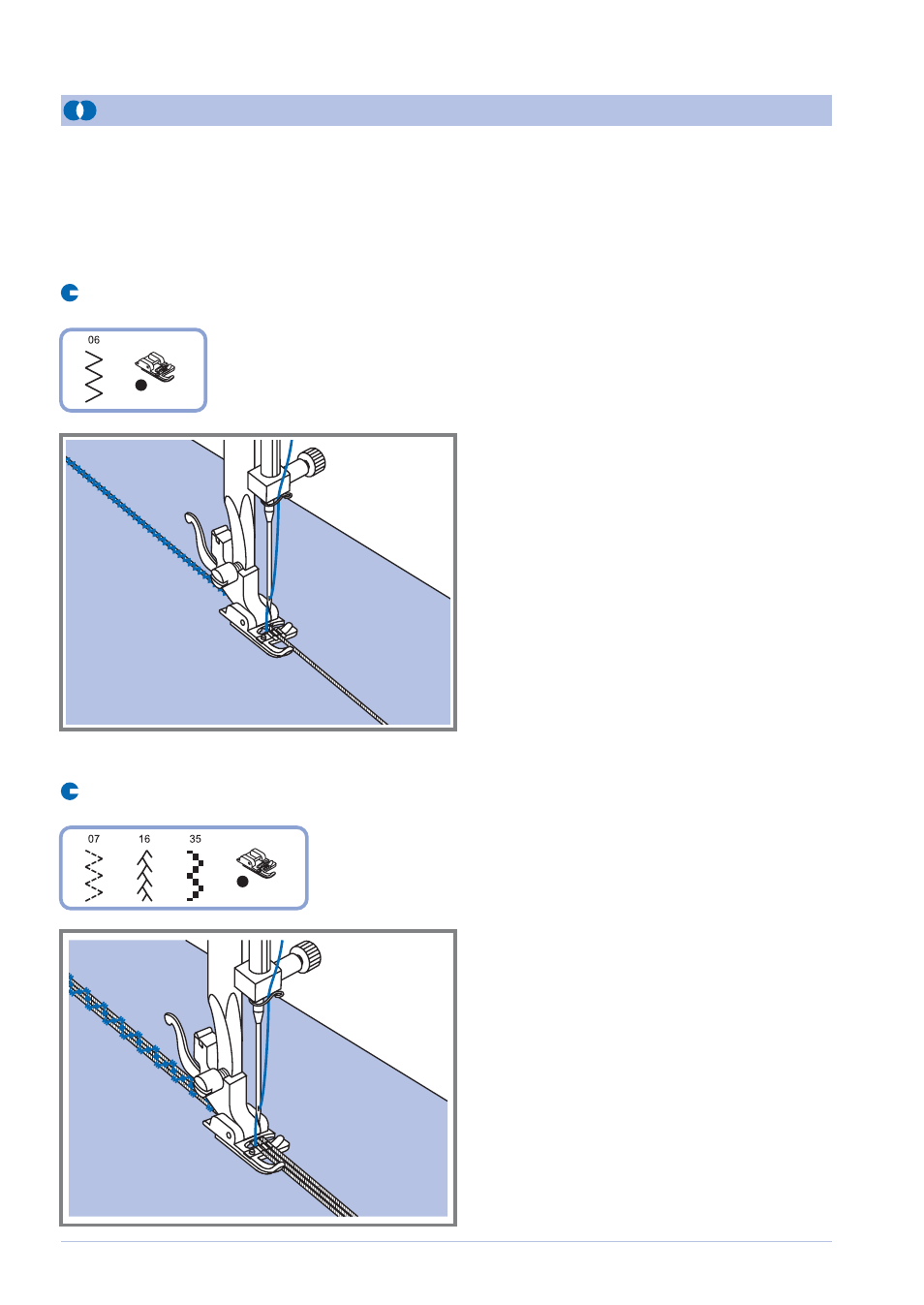 06

07

16

35