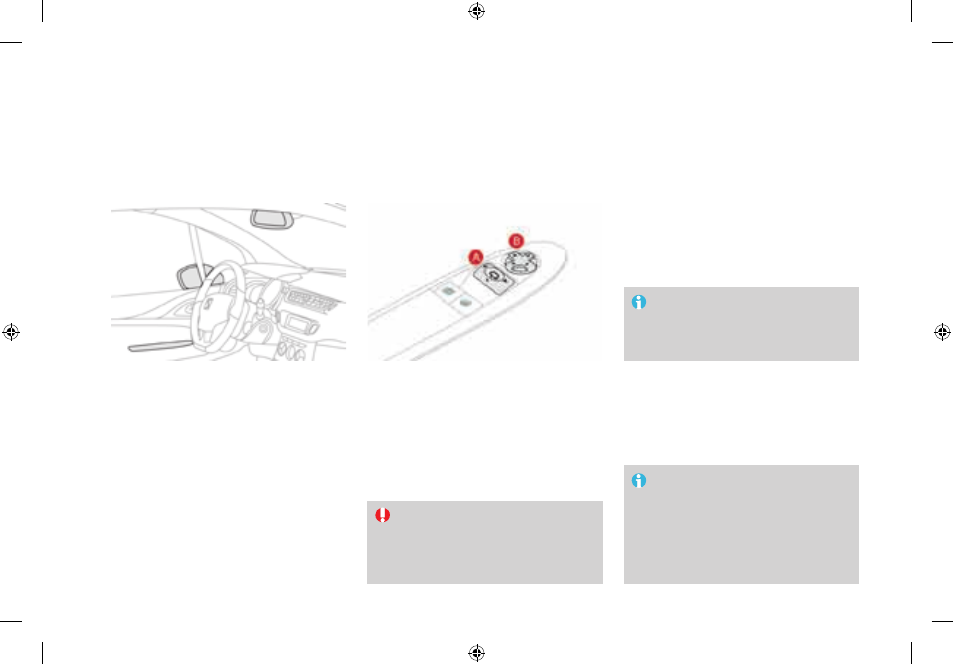 A

B