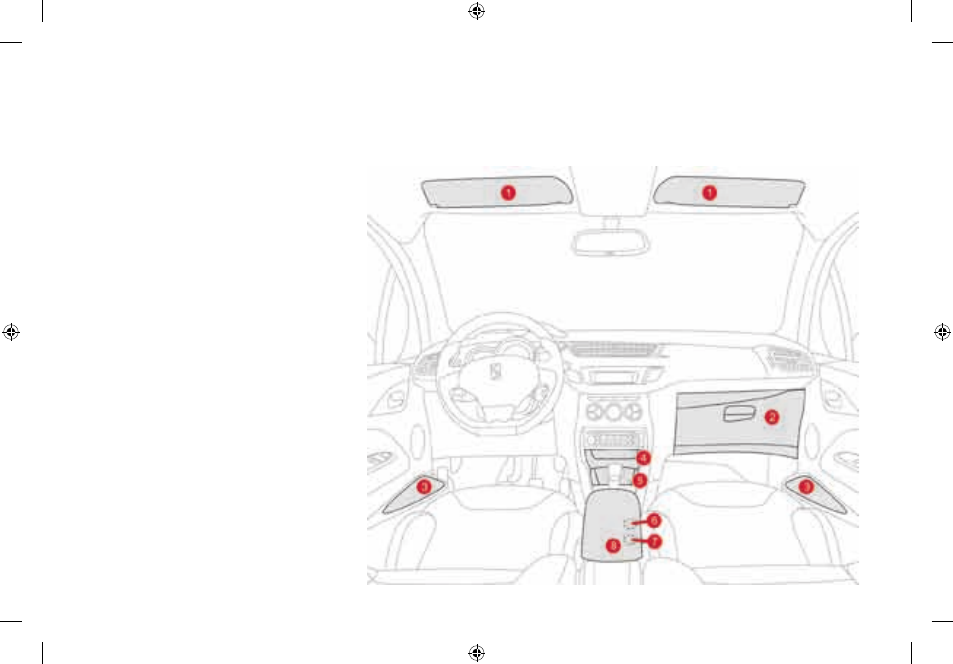 1
1
2
3
3
4
5
6
7
8