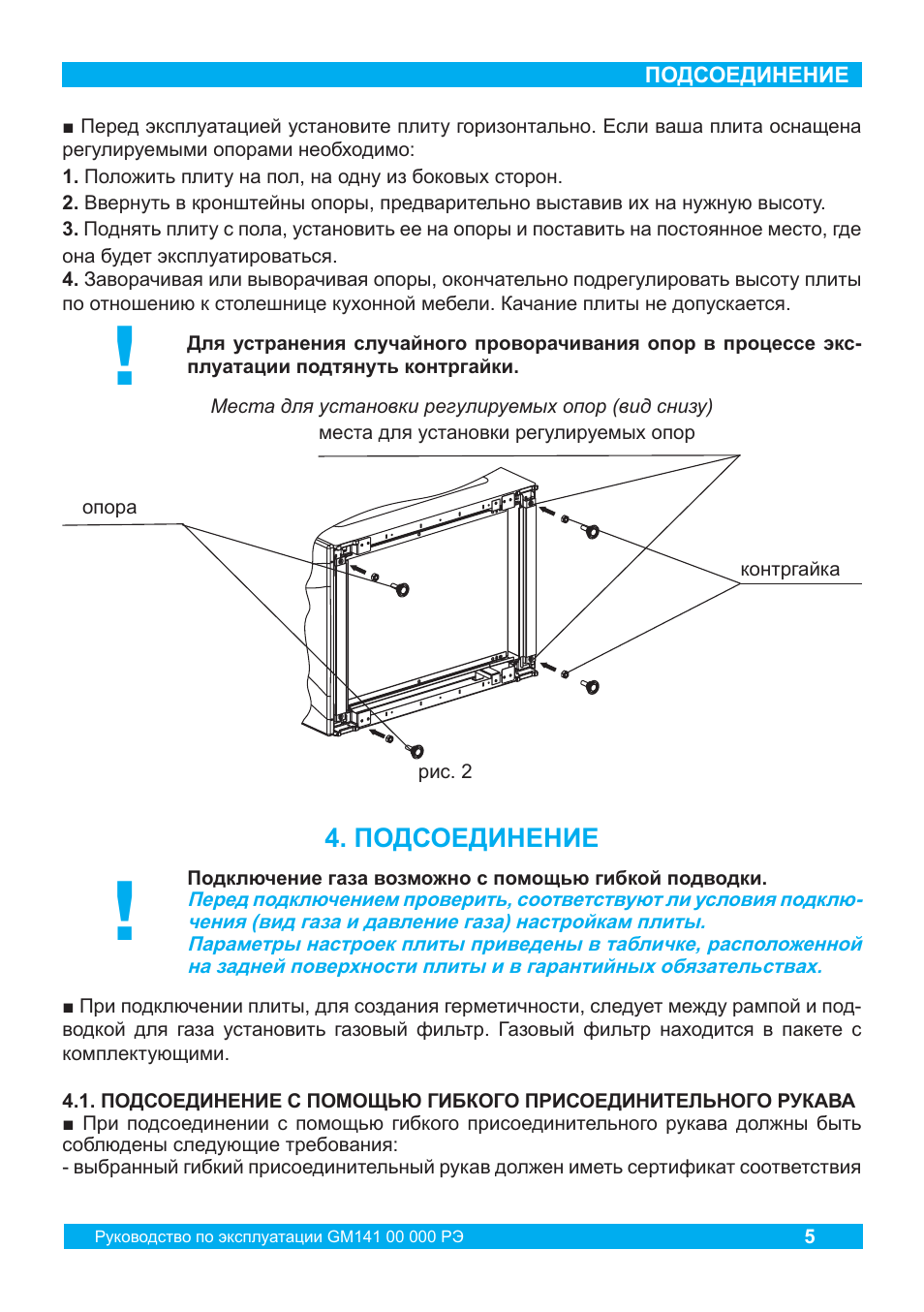 ПОДСОЕДИНЕНИЕ

■ Перед эксплуатацией установите плиту горизонтально. Если ваша плита оснащена регулируемыми опорами необходимо:

1. Положить плиту на пол, на одну из боковых сторон.

2. Ввернуть в кронштейны опоры, предварительно выставив их на нужную высоту.

3. Поднять плиту с пола, установить ее на опоры и поставить на постоянное место, где она будет эксплуатироваться.

4. Заворачивая или выворачивая опоры, окончательно подрегулировать высоту плиты по отношению к столешнице кухонной мебели. Качание плиты не допускается.

!

Для устранения случайного проворачивания опор в процессе эксплуатации подтянуть контргайки.

Места для установки регулируемых опор (вид снизу)

места для установки регулируемых опор

опора

контргайка

рис. 2

4. ПОДСОЕДИНЕНИЕ

!

Подключение газа возможно с помощью гибкой подводки.
Перед подключением проверить, соответствуют ли условия подключения (вид газа и давление газа) настройкам плиты.
Параметры настроек плиты приведены в табличке, расположенной на задней поверхности плиты и в гарантийных обязательствах.

■ При подключении плиты, для создания герметичности, следует между рампой и подводкой для газа установить газовый фильтр. Газовый фильтр находится в пакете с комплектующими.

4.1. ПОДСОЕДИНЕНИЕ С ПОМОЩЬЮ ГИБКОГО ПРИСОЕДИНИТЕЛЬНОГО РУКАВА
■ При подсоединении с помощью гибкого присоединительного рукава должны быть соблюдены следующие требования:
- выбранный гибкий присоединительный рукав должен иметь сертификат соответствия

Руководство по эксплуатации GM141 00 000 РЭ

5