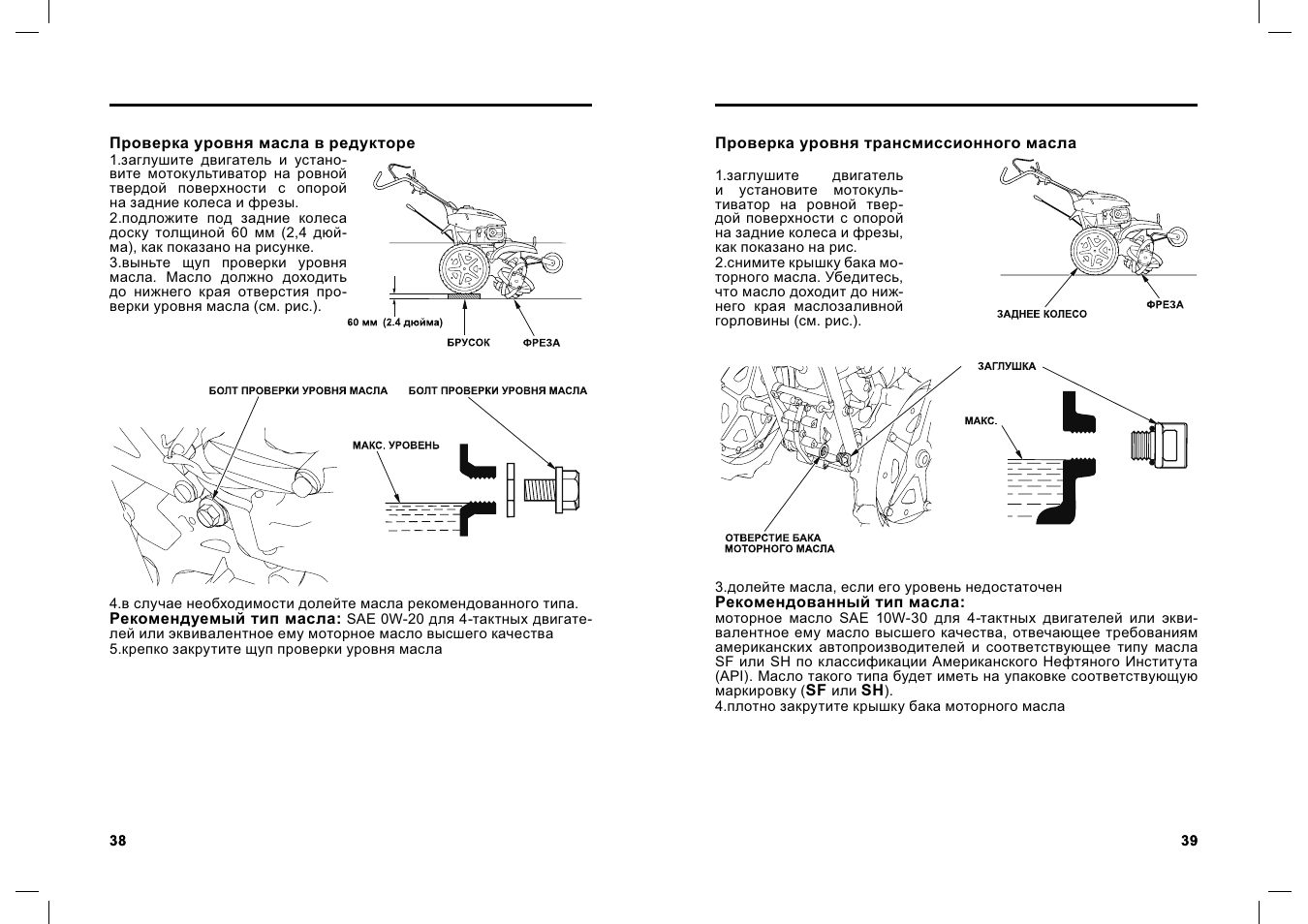 Проверка уровня масла в редукторе

1.заглушите двигатель и установите мотокультиватор на ровной твердой поверхности с опорой на задние колеса и фрезы.
2.подложите под задние колеса доску толщиной 60 мм (2,4 дюйма), как показано на рисунке.
3.выньте щуп проверки уровня масла. Масло должно доходить до нижнего края отверстия проверки уровня масла (см. рис.).

60 мм (2.4 дюйма)

БРУСОК

ФРЕЗА

БОЛТ ПРОВЕРКИ УРОВНЯ МАСЛА

БОЛТ ПРОВЕРКИ УРОВНЯ МАСЛА

МАКС. УРОВЕНЬ

4.в случае необходимости долейте масла рекомендованного типа.
Рекомендуемый тип масла: SAE 0W-20 для 4-тактных двигателей или эквивалентное ему моторное масло высшего качества
5.крепко закрутите щуп проверки уровня масла

38

Проверка уровня трансмиссионного масла

1.заглушите двигатель и установите мотокультиватор на ровной твердой поверхности с опорой на задние колеса и фрезы, как показано на рис.
2.снимите крышку бака моторного масла. Убедитесь, что масло доходит до нижнего края маслозаливной горловины (см. рис.).

ЗАДНЕЕ КОЛЕСО

ФРЕЗА

ЗАГЛУШКА

МАКС.

ОТВЕРСТИЕ БАКА МОТОРНОГО МАСЛА

3.долейте масла, если его уровень недостаточен
Рекомендованный тип масла:
моторное масло SAE 10W-30 для 4-тактных двигателей или эквивалентное ему масло высшего качества, отвечающее требованиям американских автопроизводителей и соответствующее типу масла SF или SH по классификации Американского Нефтяного Института (API). Масло такого типа будет иметь на упаковке соответствующую маркировку (SF или SH).
4.плотно закрутите крышку бака моторного масла

39