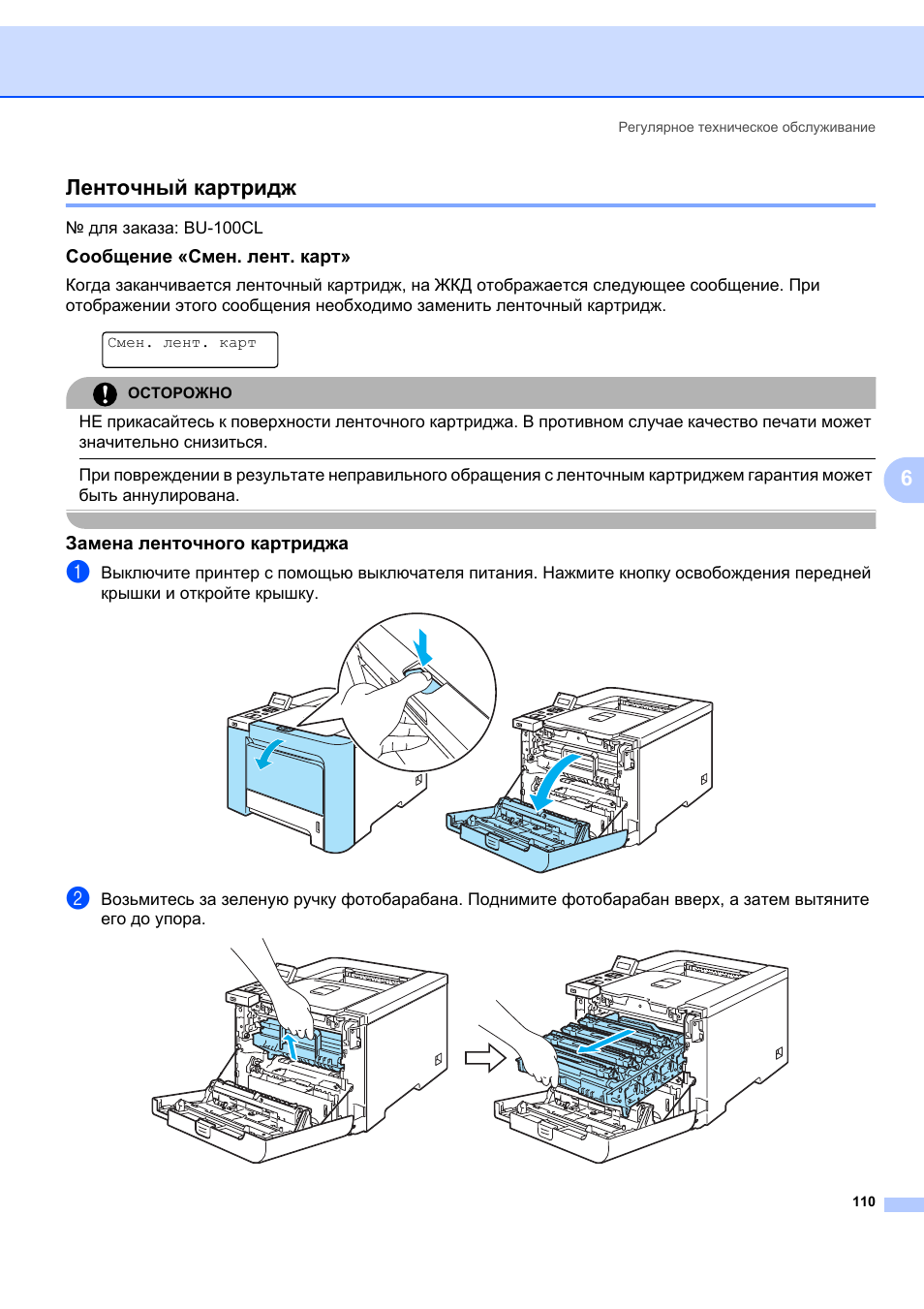 Регулярное техническое обслуживание

Ленточный картридж

№ для заказа: BU-100CL

Сообщение «Смен. лент. карт»

Когда заканчивается ленточный картридж, на ЖКД отображается следующее сообщение. При отображении этого сообщения необходимо заменить ленточный картридж.

Смен. лент. карт

ОСТОРОЖНО

НЕ прикасайтесь к поверхности ленточного картриджа. В противном случае качество печати может значительно снизиться.

При повреждении в результате неправильного обращения с ленточным картриджем гарантия может быть аннулирована.

6

Замена ленточного картриджа

1 Выключите принтер с помощью выключателя питания. Нажмите кнопку освобождения передней крышки и откройте крышку.

2 Возьмитесь за зеленую ручку фотобарабана. Поднимите фотобарабан вверх, а затем вытяните его до упора.

110