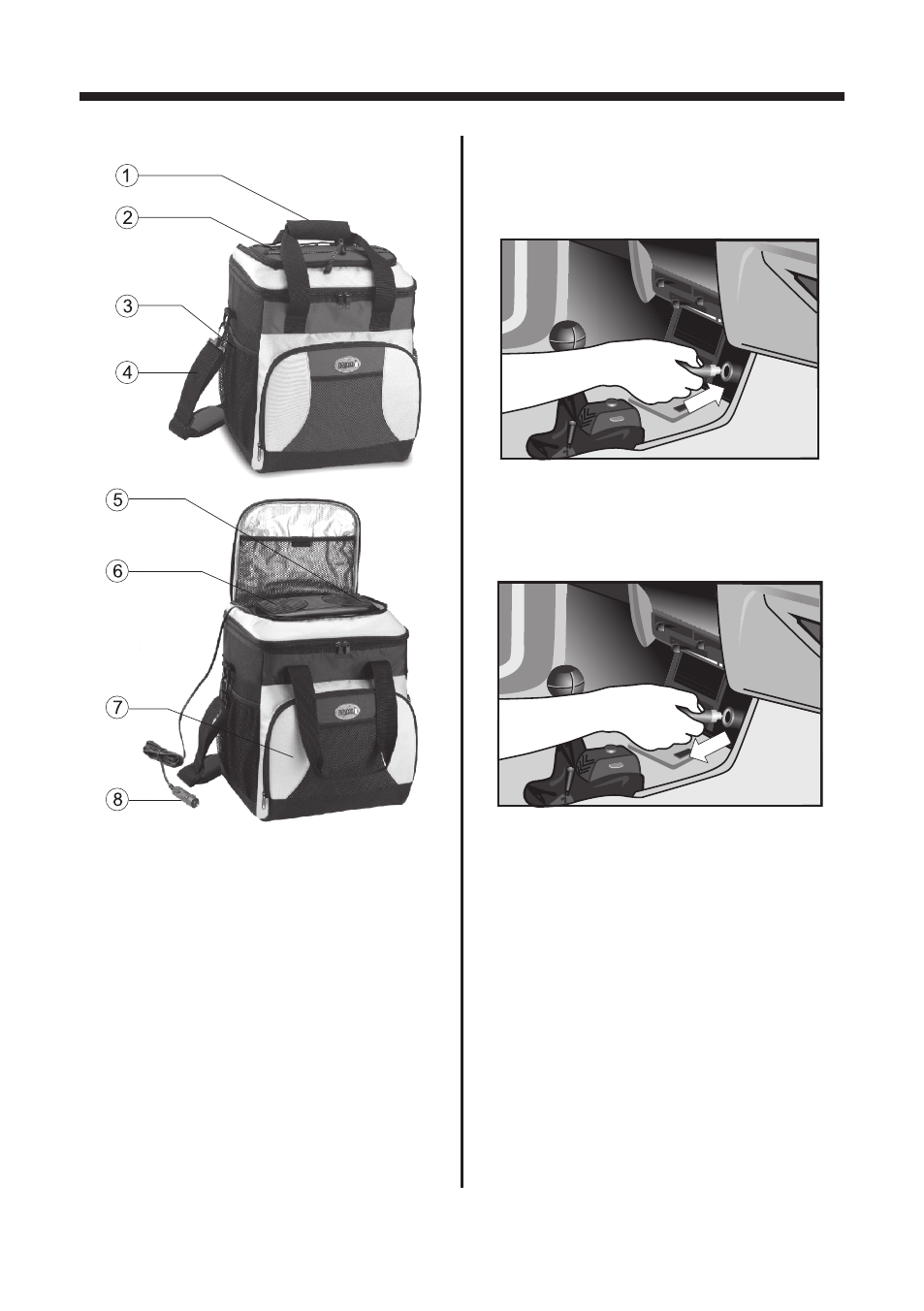 1
2
3
4
5
6
7
8