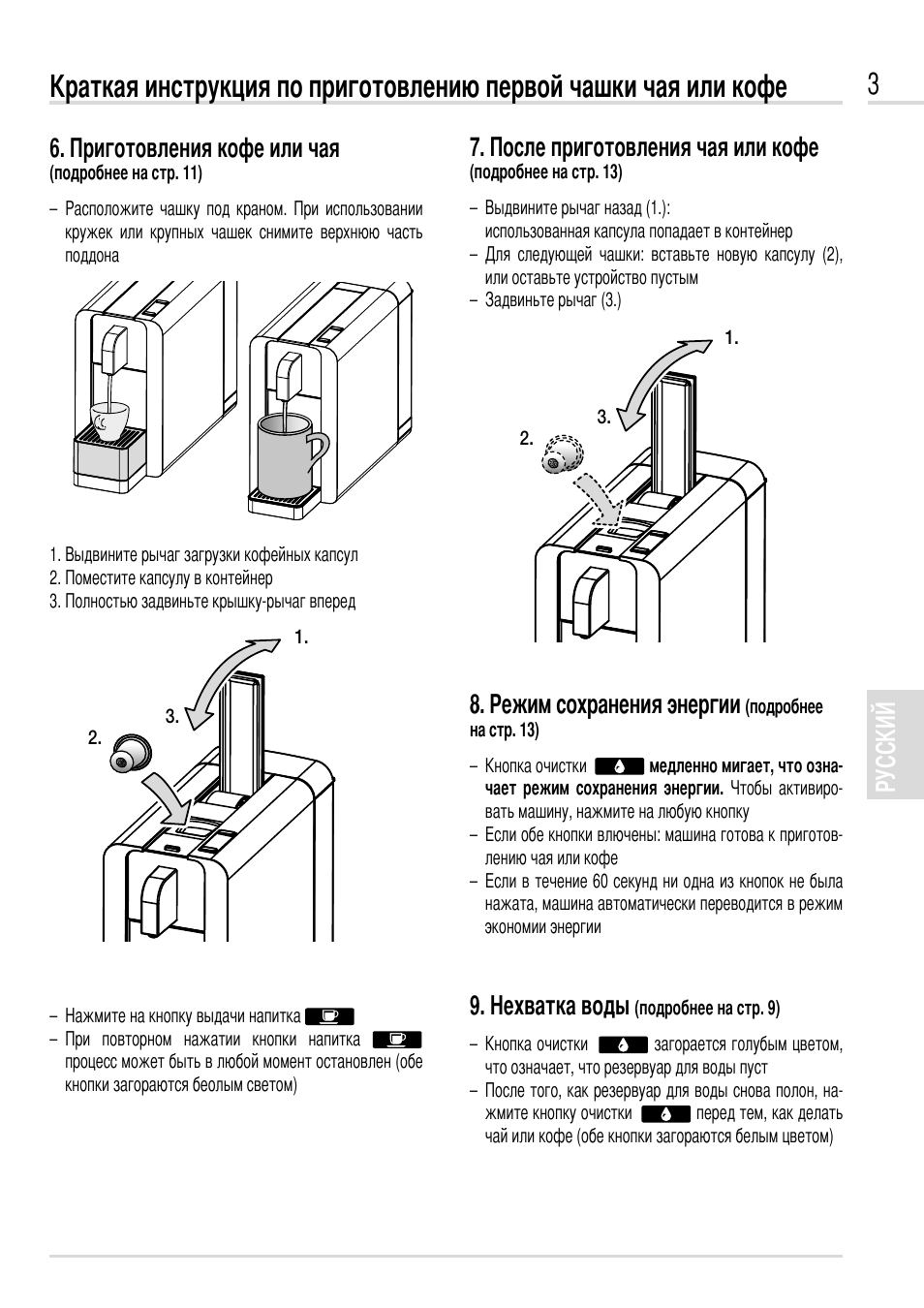 Краткая инструкция по приготовлению первой чашки чая или кофе

3

6. Приготовления кофе или чая
(подробнее на стр. 11)

– Расположите чашку под краном. При использовании кружек или крупных чашек снимите верхнюю часть поддона

1. Выдвините рычаг загрузки кофейных капсул
2. Поместите капсулу в контейнер
3. Полностью задвиньте крышку-рычаг вперед

1.

3.

2.

– Нажмите на кнопку выдачи напитка
– При повторном нажатии кнопки напитка процесс может быть в любой момент остановлен (обе кнопки загораются беолым светом)

7. После приготовления чая или кофе
(подробнее на стр. 13)

– Выдвините рычаг назад (1.): использованная капсула попадает в контейнер
– Для следующей чашки: вставьте новую капсулу (2), или оставьте устройство пустым
– Задвиньте рычаг (3.)

1.

3.

2.

8. Режим сохранения энергии (подробнее на стр. 13)

– Кнопка очистки медленно мигает, что означает режим сохранения энергии. Чтобы активировать машину, нажмите на любую кнопку
– Если обе кнопки влючены: машина готова к приготовлению чая или кофе
– Если в течение 60 секунд ни одна из кнопок не была нажата, машина автоматически переводится в режим экономии энергии

9. Нехватка воды (подробнее на стр. 9)

– Кнопка очистки загорается голубым цветом, что означает, что резервуар для воды пуст
– После того, как резервуар для воды снова полон, нажмите кнопку очистки перед тем, как делать чай или кофе (обе кнопки загораются белым цветом)

РУССКИЙ