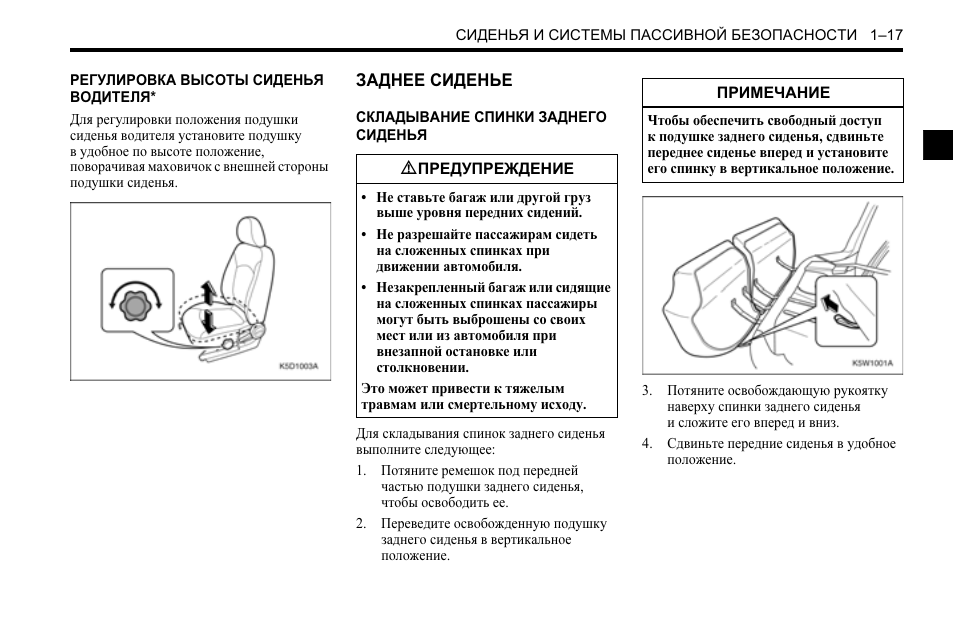 СИДЕНЬЯ И СИСТЕМЫ ПАССИВНОЙ БЕЗОПАСНОСТИ 1–17

РЕГУЛИРОВКА ВЫСОТЫ СИДЕНЬЯ ВОДИТЕЛЯ*

Для регулировки положения подушки сиденья водителя установите подушку в удобное по высоте положение, поворачивая маховичок с внешней стороны подушки сиденья.

K5D1003A

ЗАДНЕЕ СИДЕНЬЕ

СКЛАДЫВАНИЕ СПИНКИ ЗАДНЕГО СИДЕНЬЯ

⚠ПРЕДУПРЕЖДЕНИЕ

• Не ставьте багаж или другой груз выше уровня передних сидений.

• Не разрешайте пассажирам сидеть на сложенных спинках при движении автомобиля.

• Незакрепленный багаж или сидящие на сложенных спинках пассажиры могут быть выброшены со своих мест или из автомобиля при внезапной остановке или столкновении.

Это может привести к тяжелым травмам или смертельному исходу.

Для складывания спинок заднего сиденья выполните следующее:

1. Потяните ремешок под передней частью подушки заднего сиденья, чтобы освободить ее.

2. Переведите освобожденную подушку заднего сиденья в вертикальное положение.

ПРИМЕЧАНИЕ

Чтобы обеспечить свободный доступ к подушке заднего сиденья, сдвиньте переднее сиденье вперед и установите его спинку в вертикальное положение.

K5W1001A

3. Потяните освобождающую рукоятку наверху спинки заднего сиденья и сложите его вперед и вниз.

4. Сдвиньте передние сиденья в удобное положение.