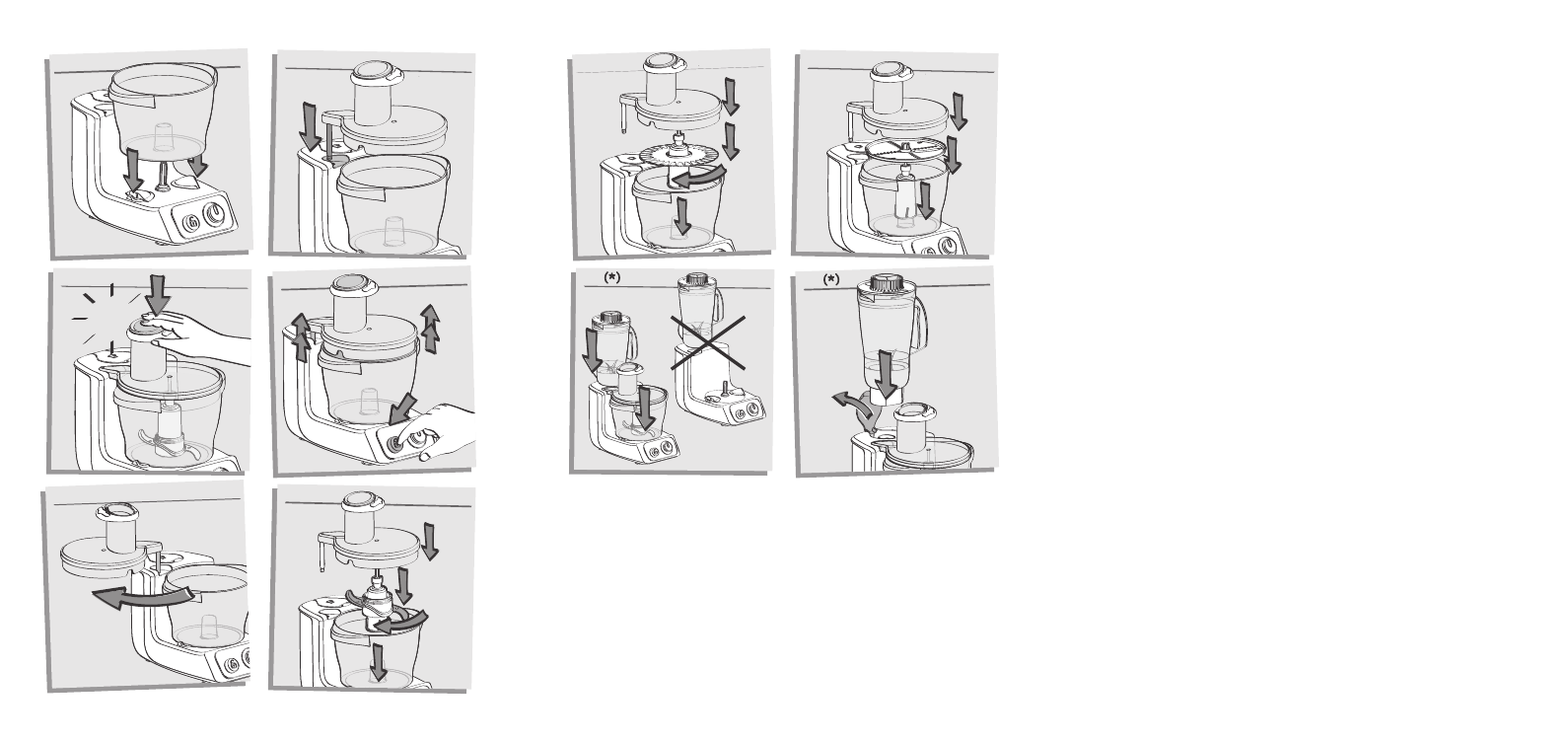 (*)

(*)