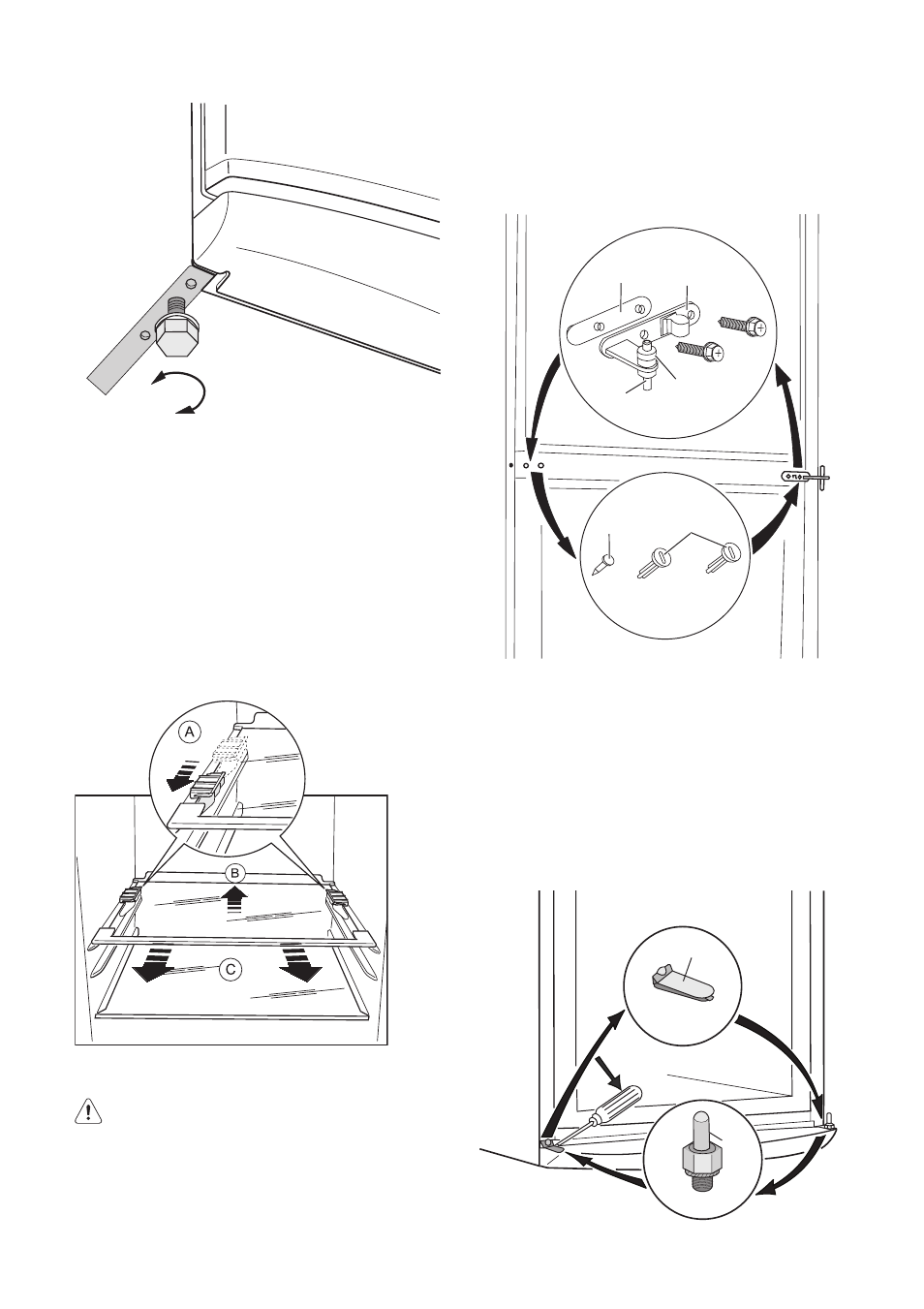 A

B

C