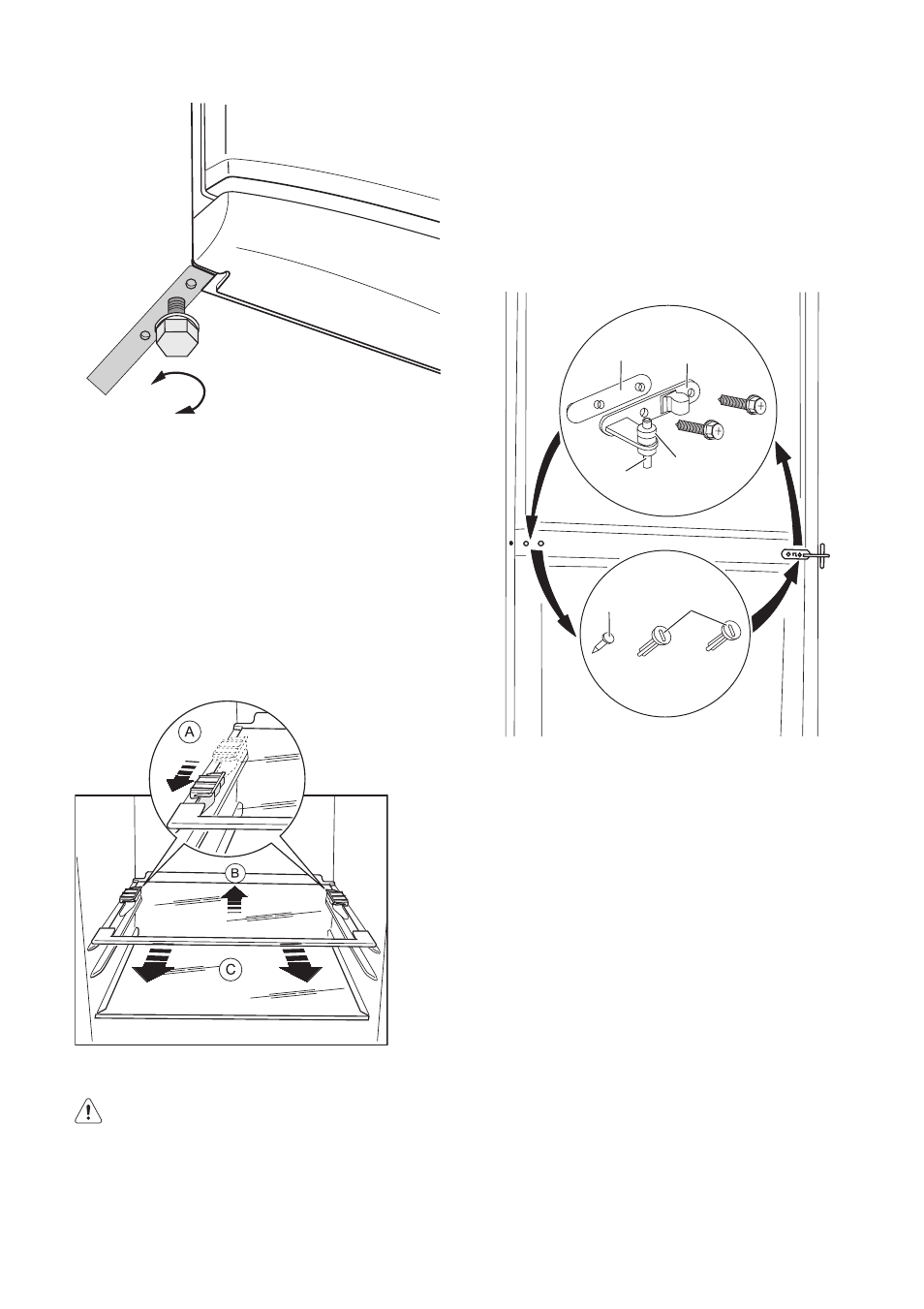 A

B

C