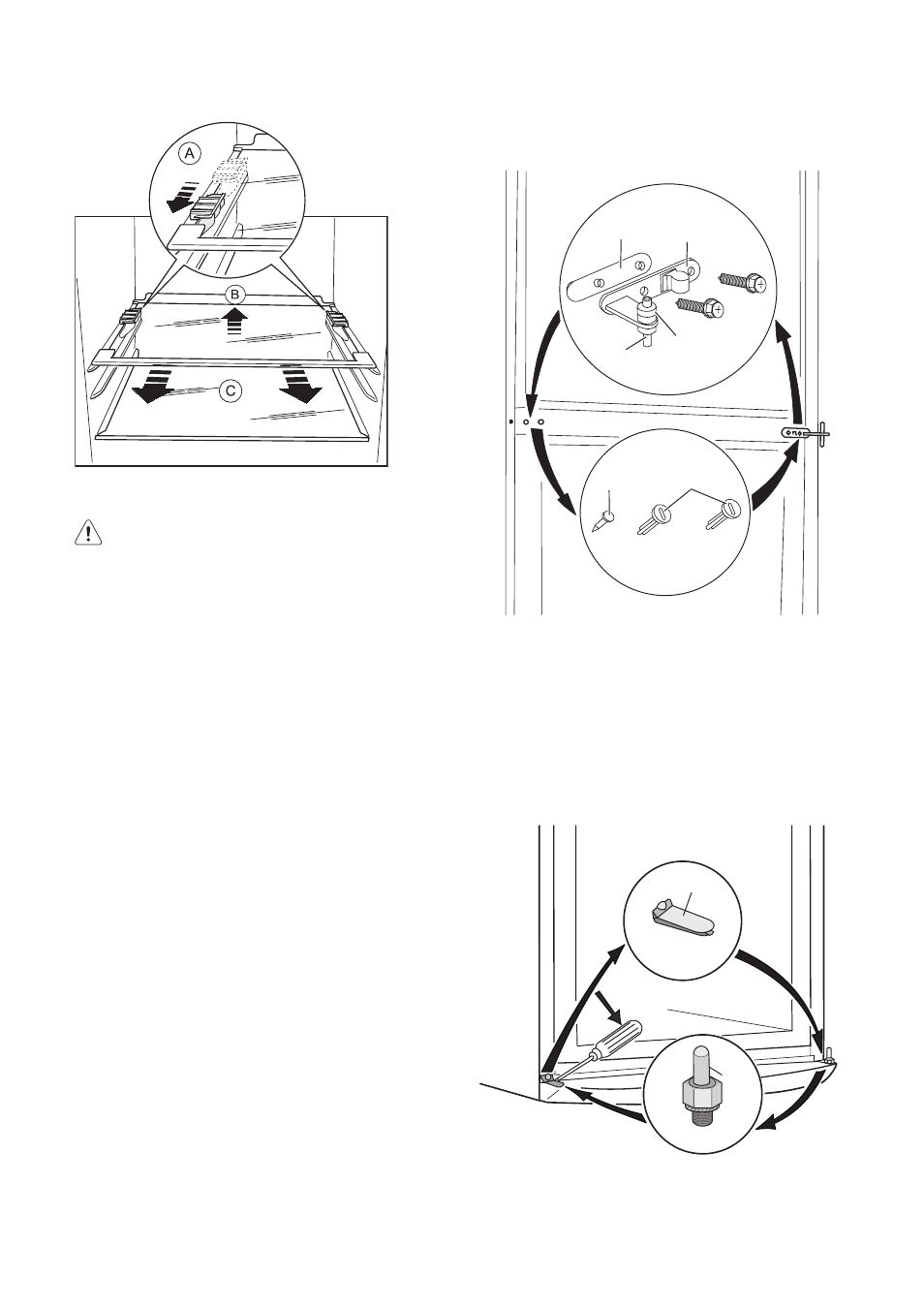 A

B

C