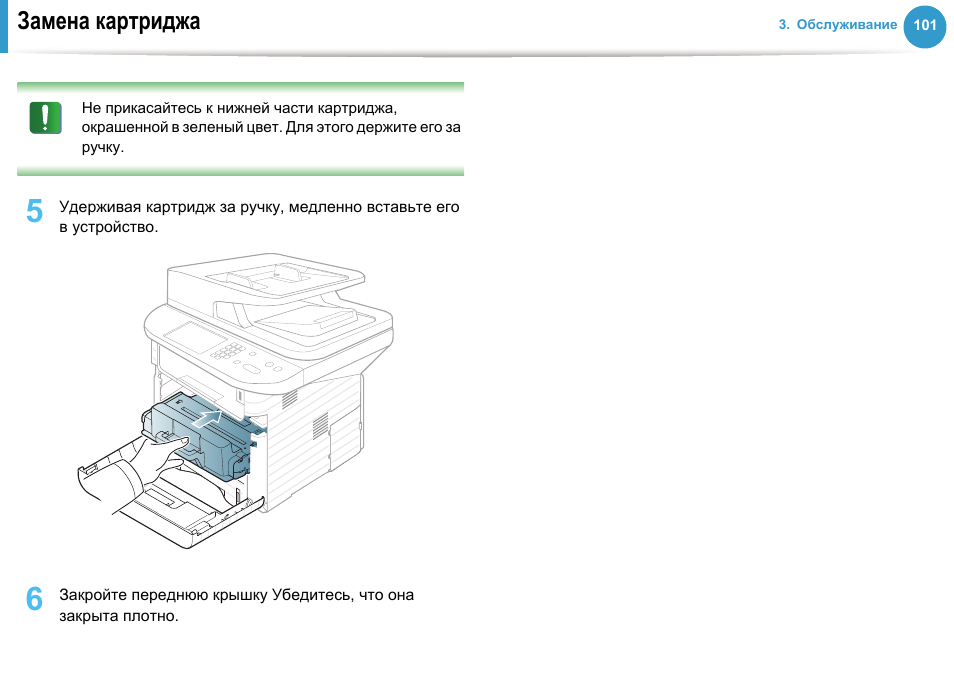 Замена картриджа

3. Обслуживание 101

Не прикасайтесь к нижней части картриджа, окрашенной в зеленый цвет. Для этого держите его за ручку.

5 Удерживая картридж за ручку, медленно вставьте его в устройство.

6 Закройте переднюю крышку Убедитесь, что она закрыта плотно.