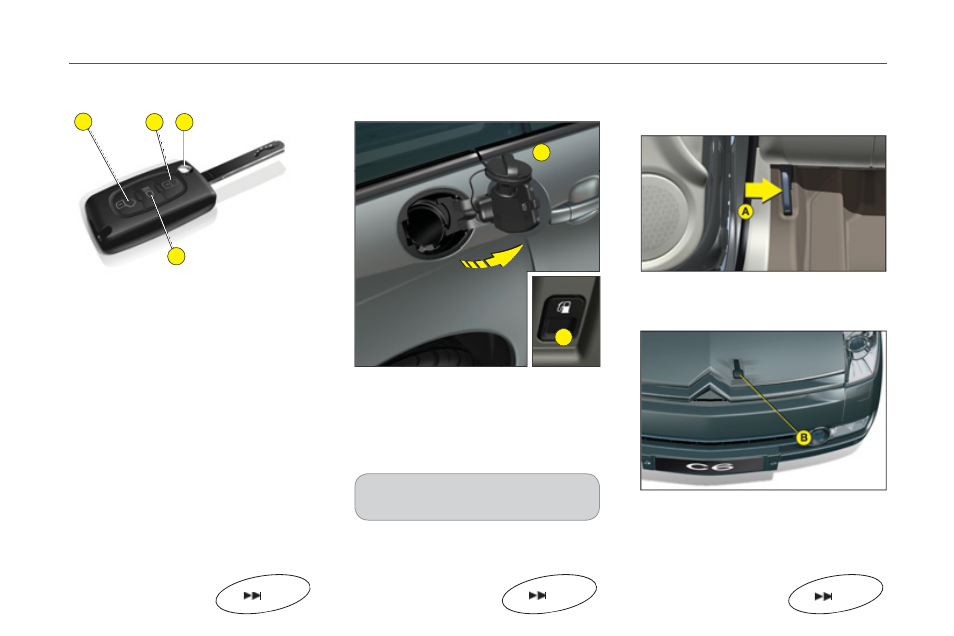 A

B

C6