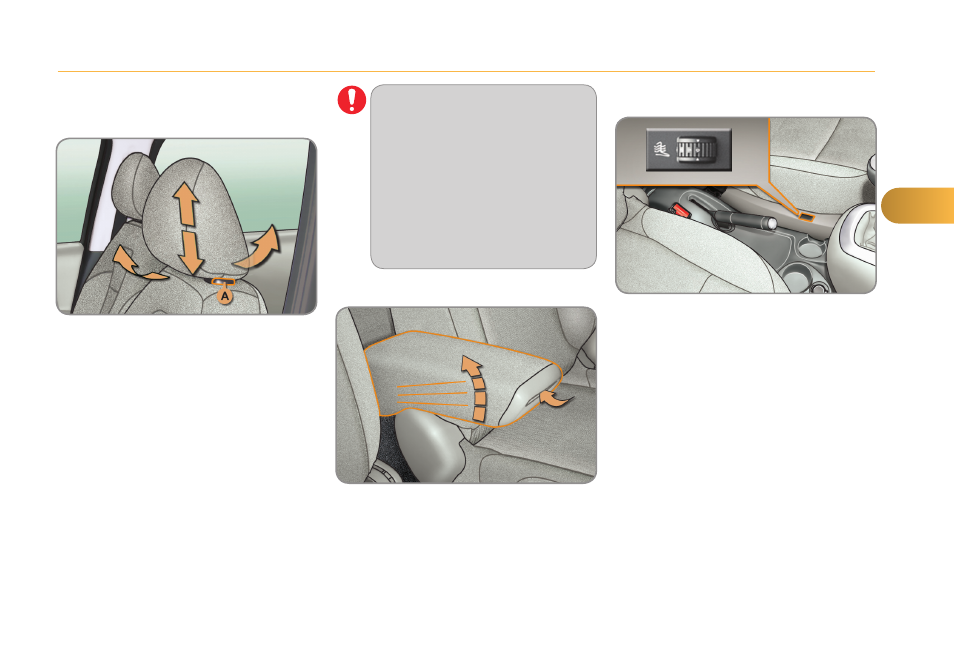 A