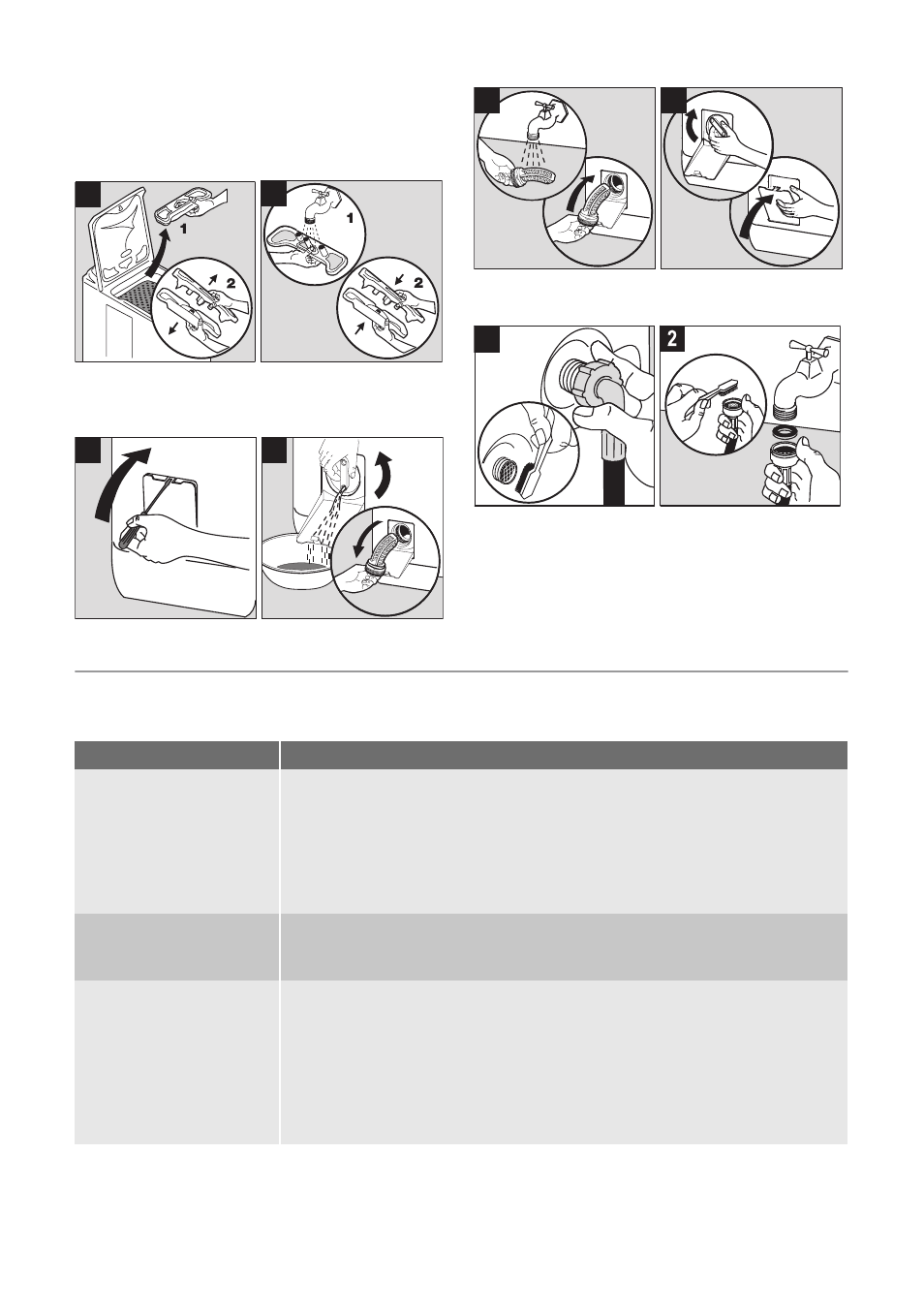 1

2

1

2

2