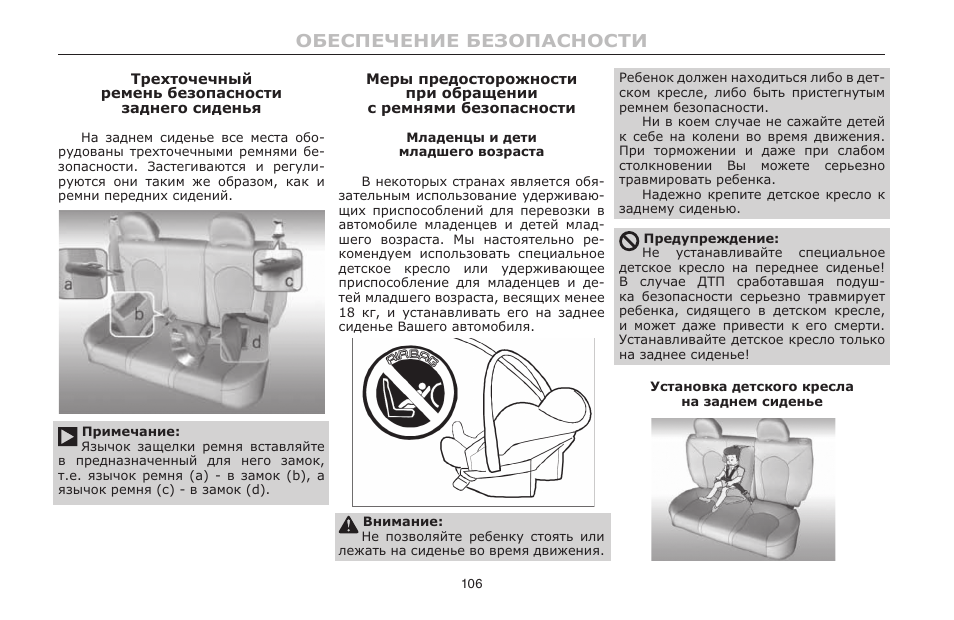 ОБЕСПЕЧЕНИЕ БЕЗОПАСНОСТИ

Трехточечный ремень безопасности заднего сиденья

На заднем сиденье все места оборудованы трехточечными ремнями безопасности. Застегиваются и регулируются они таким же образом, как и ремни передних сидений.

a
b
c
d

Примечание:
Язычок защелки ремня вставляйте в предназначенный для него замок, т.е. язычок ремня (a) - в замок (b), а язычок ремня (c) - в замок (d).

Меры предосторожности при обращении с ремнями безопасности

Младенцы и дети младшего возраста

В некоторых странах является обязательным использование удерживающих приспособлений для перевозки в автомобиле младенцев и детей младшего возраста. Мы настоятельно рекомендуем использовать специальное детское кресло или удерживающее приспособление для младенцев и детей младшего возраста, весящих менее 18 кг, и устанавливать его на заднее сиденье Вашего автомобиля.

AIRBAG

Внимание:
Не позволяйте ребенку стоять или лежать на сиденье во время движения.

Ребенок должен находиться либо в детском кресле, либо быть пристегнутым ремнем безопасности.

Ни в коем случае не сажайте детей к себе на колени во время движения. При торможении и даже при слабом столкновении Вы можете серьезно травмировать ребенка.

Надежно крепите детское кресло к заднему сиденью.

Предупреждение:
Не устанавливайте специальное детское кресло на переднее сиденье! В случае ДТП сработавшая подушка безопасности серьезно травмирует ребенка, сидящего в детском кресле, и может даже привести к его смерти. Устанавливайте детское кресло только на заднее сиденье!

Установка детского кресла на заднем сиденье

106