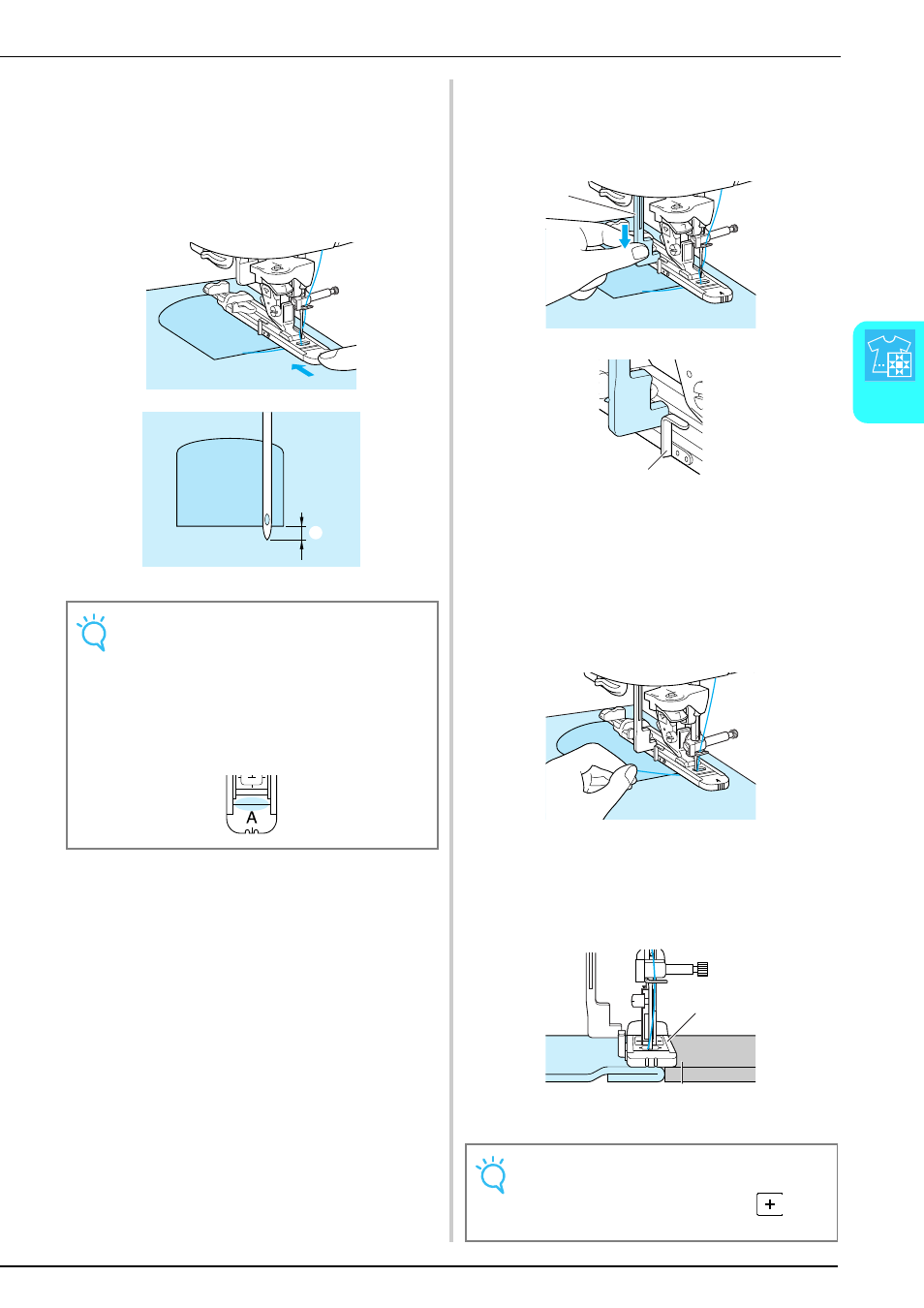 A

+