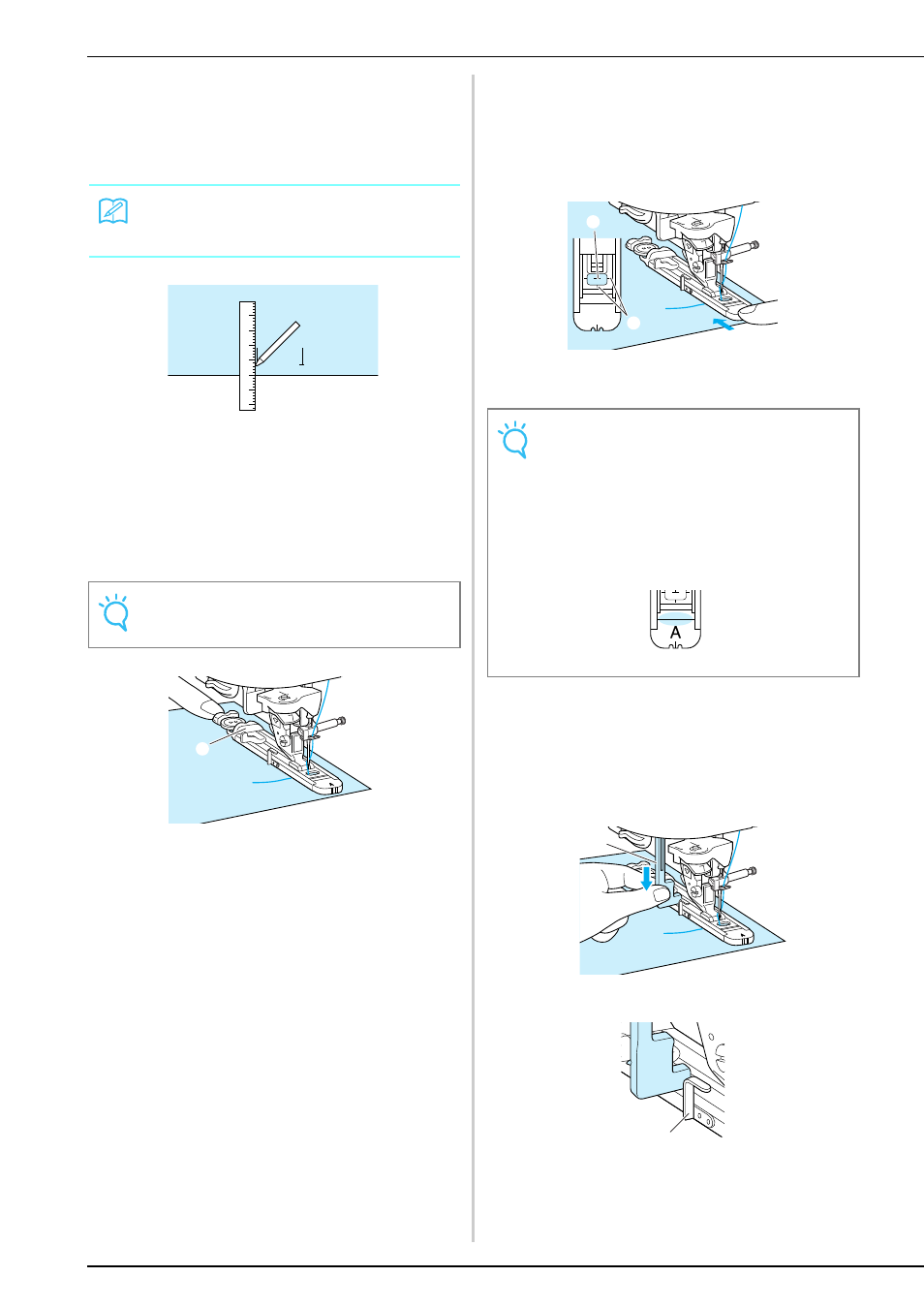 A