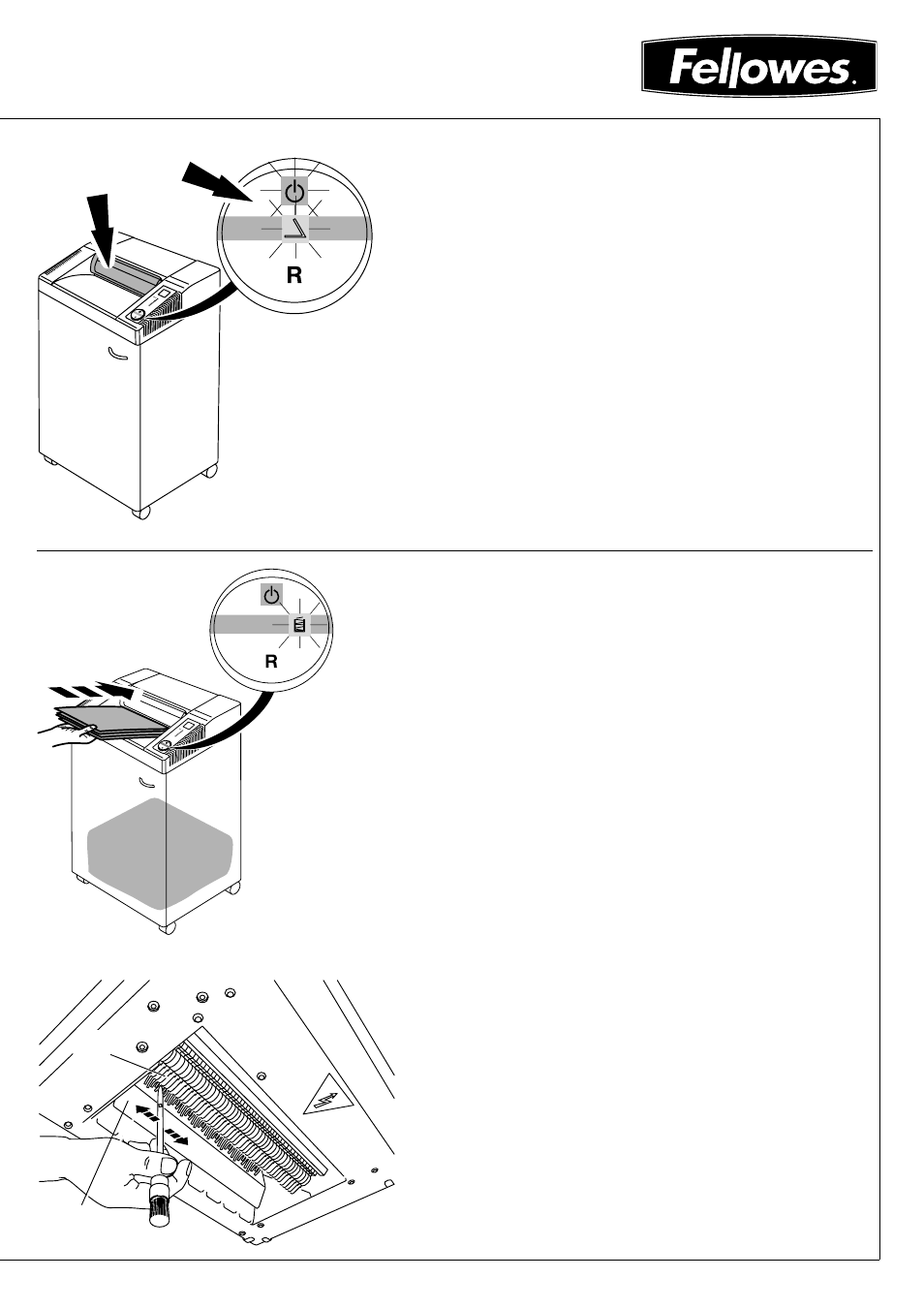 Fellowes.

R

R