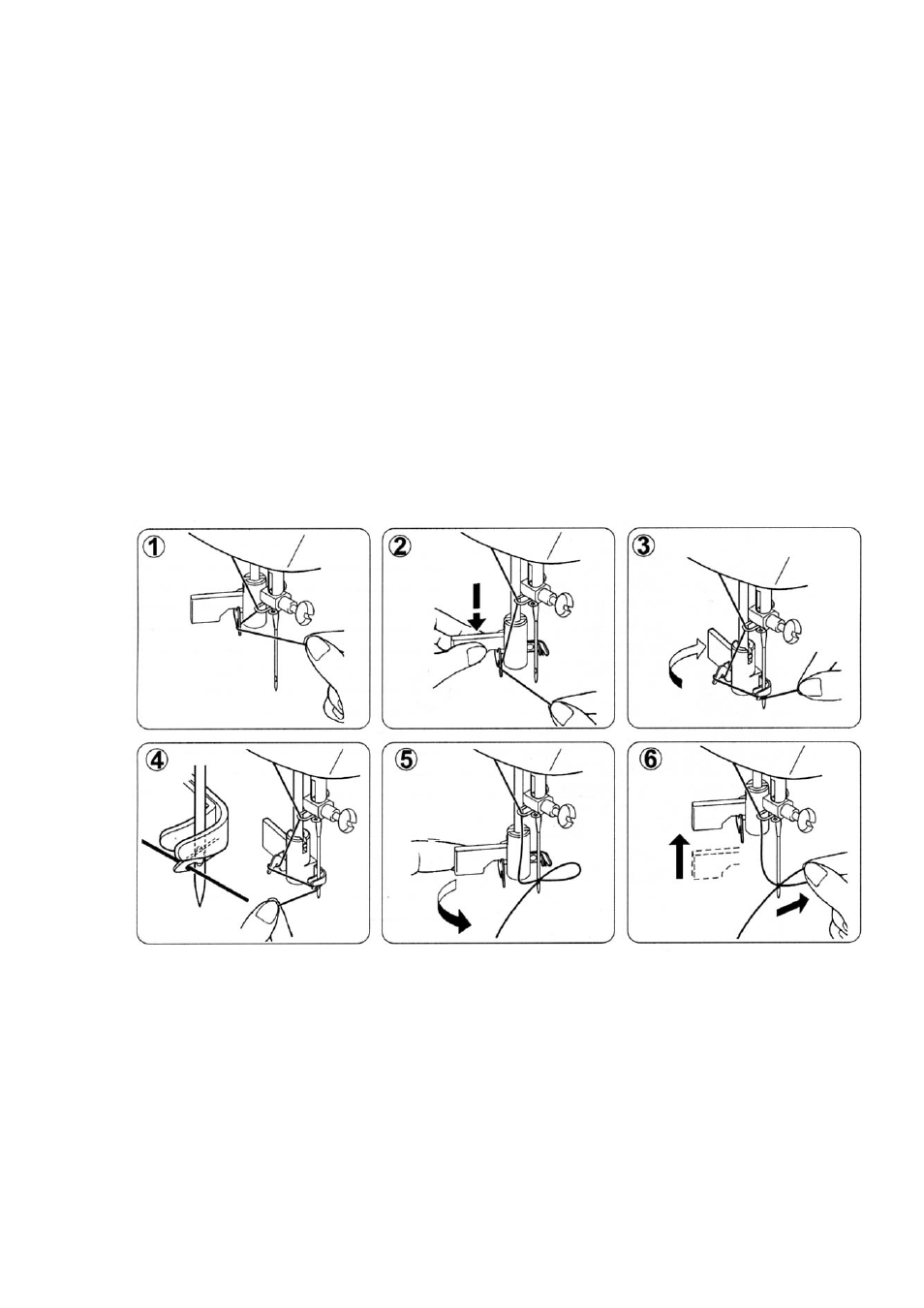 ①
②
③
④
⑤
⑥